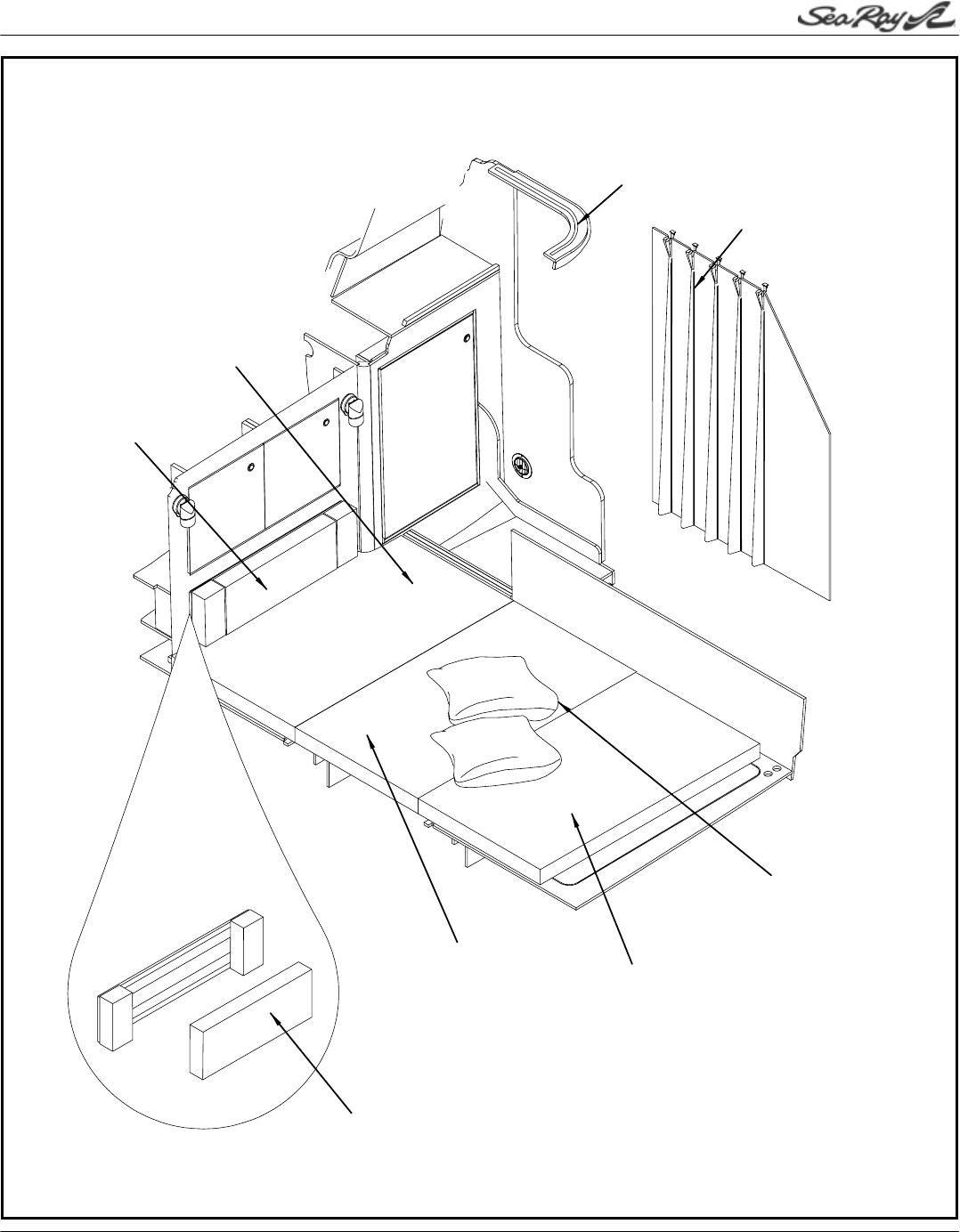 Sea Ray