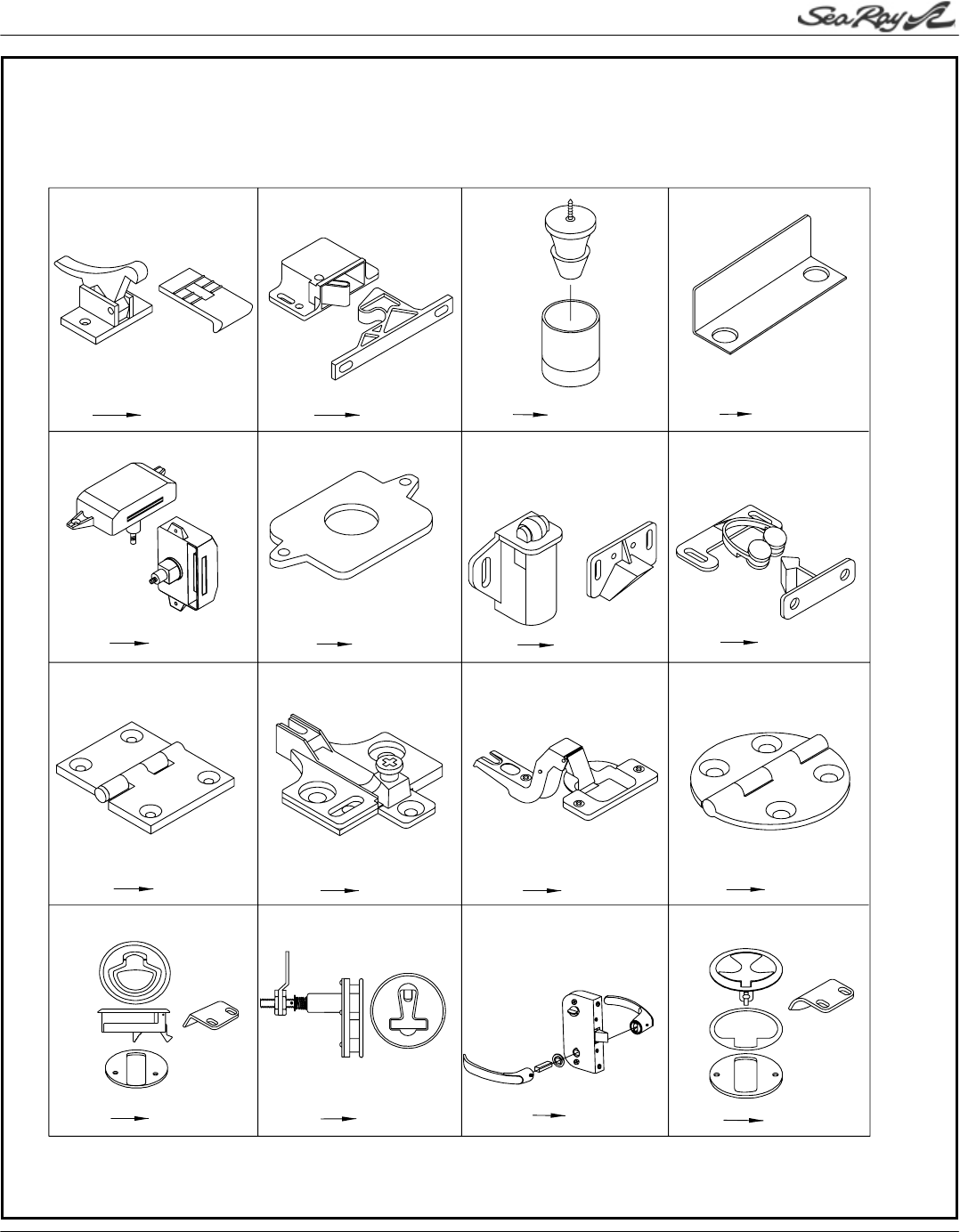 Sea Ray