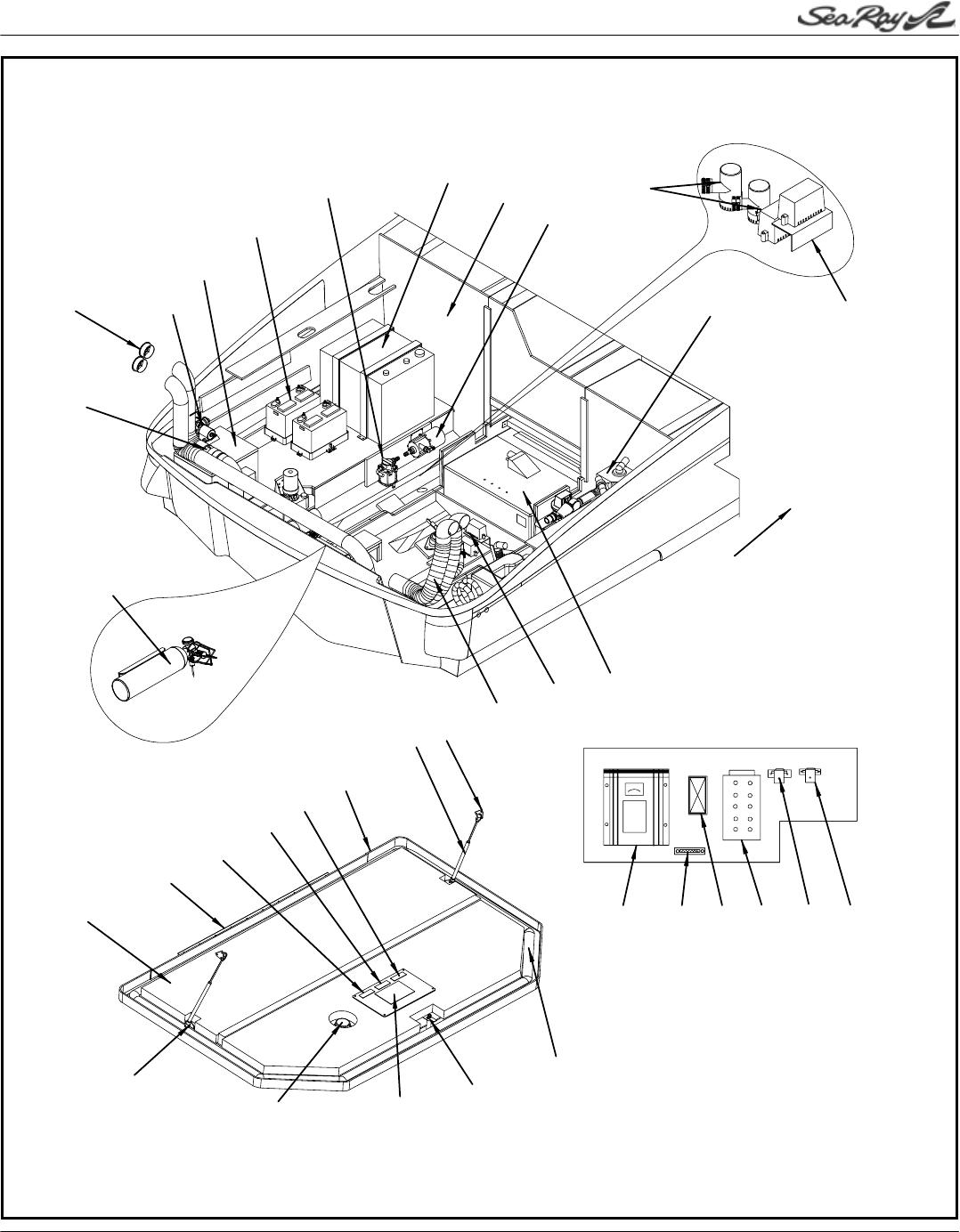 Sea Ray