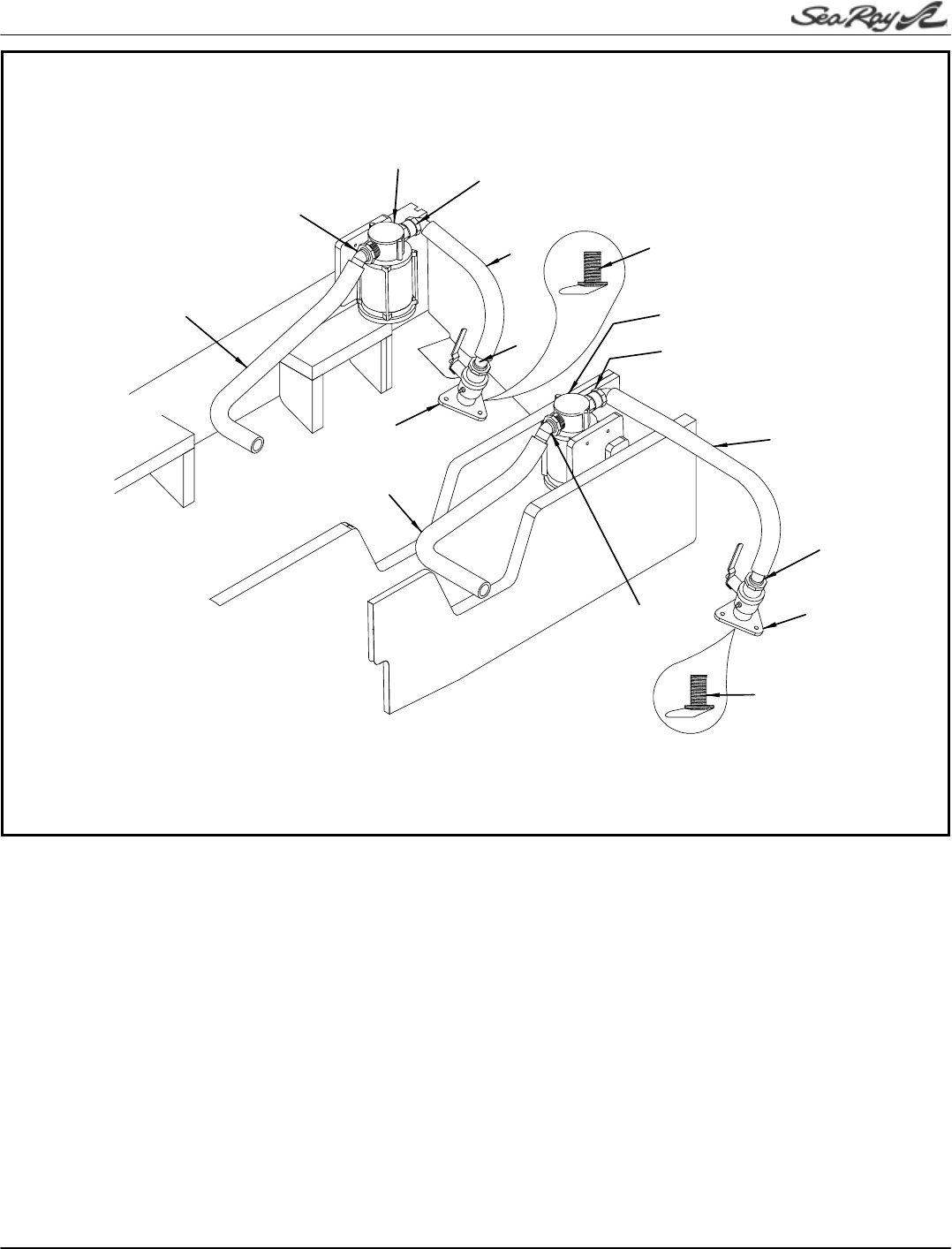 Sea Ray