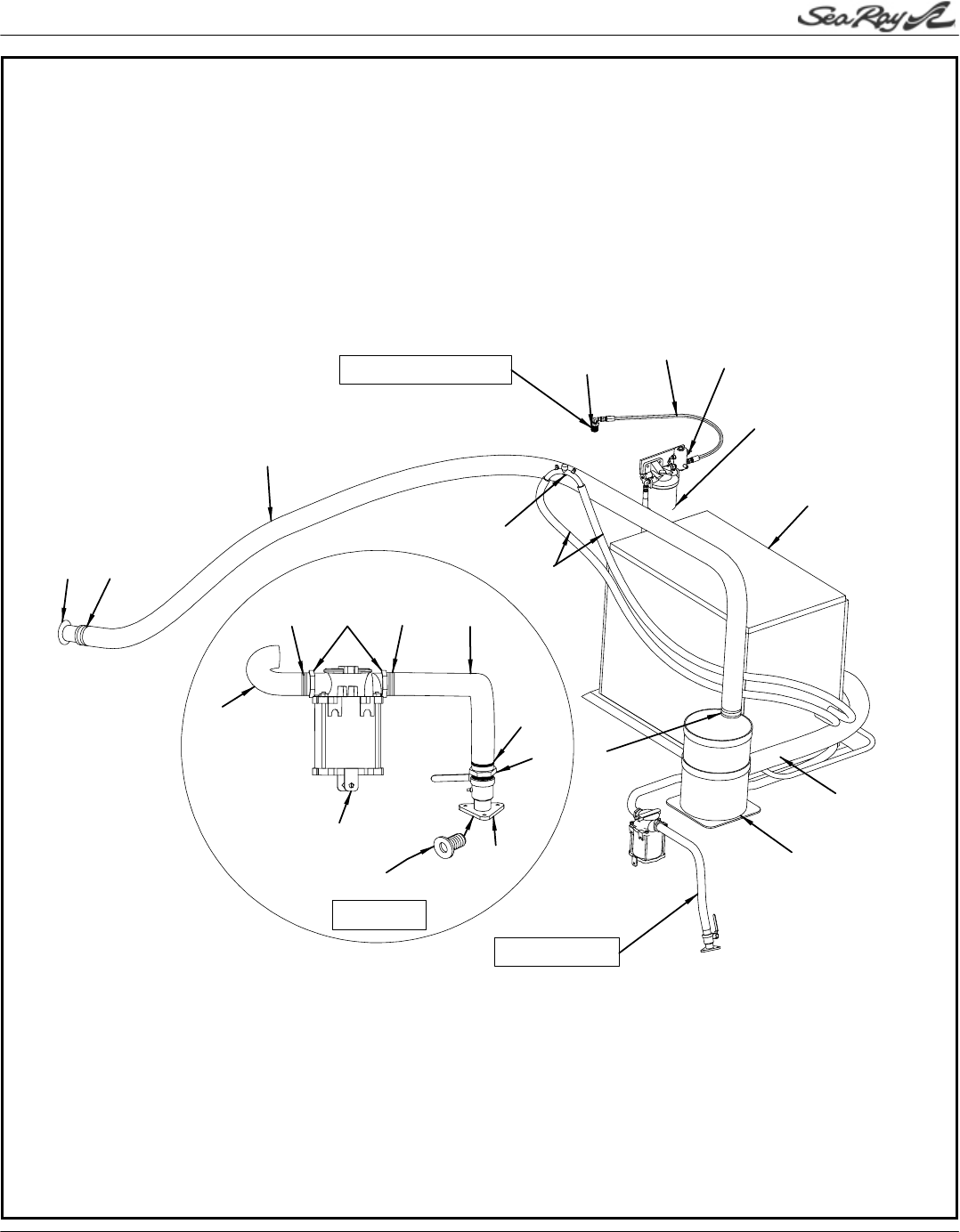 Sea Ray