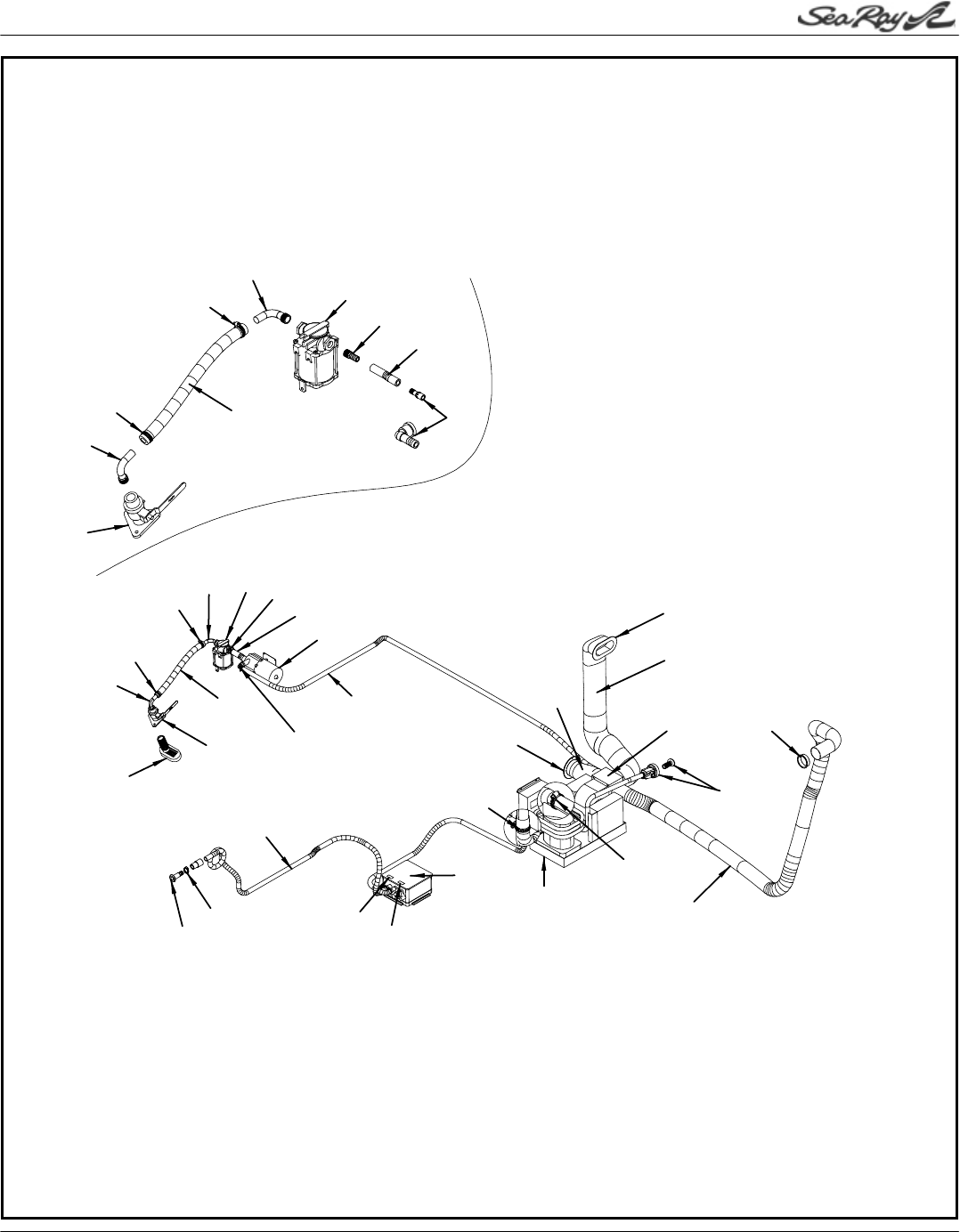 Sea Ray