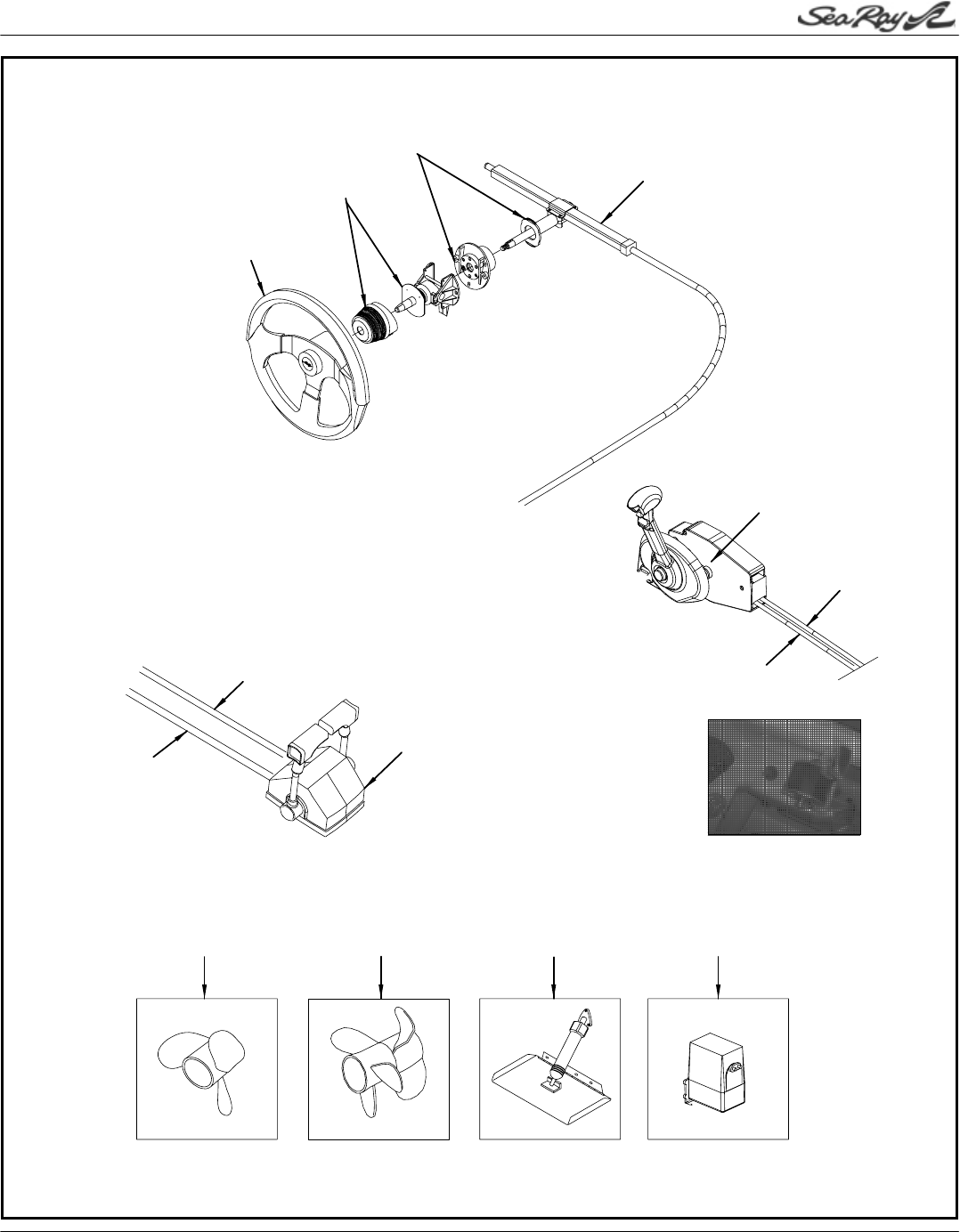 Sea Ray