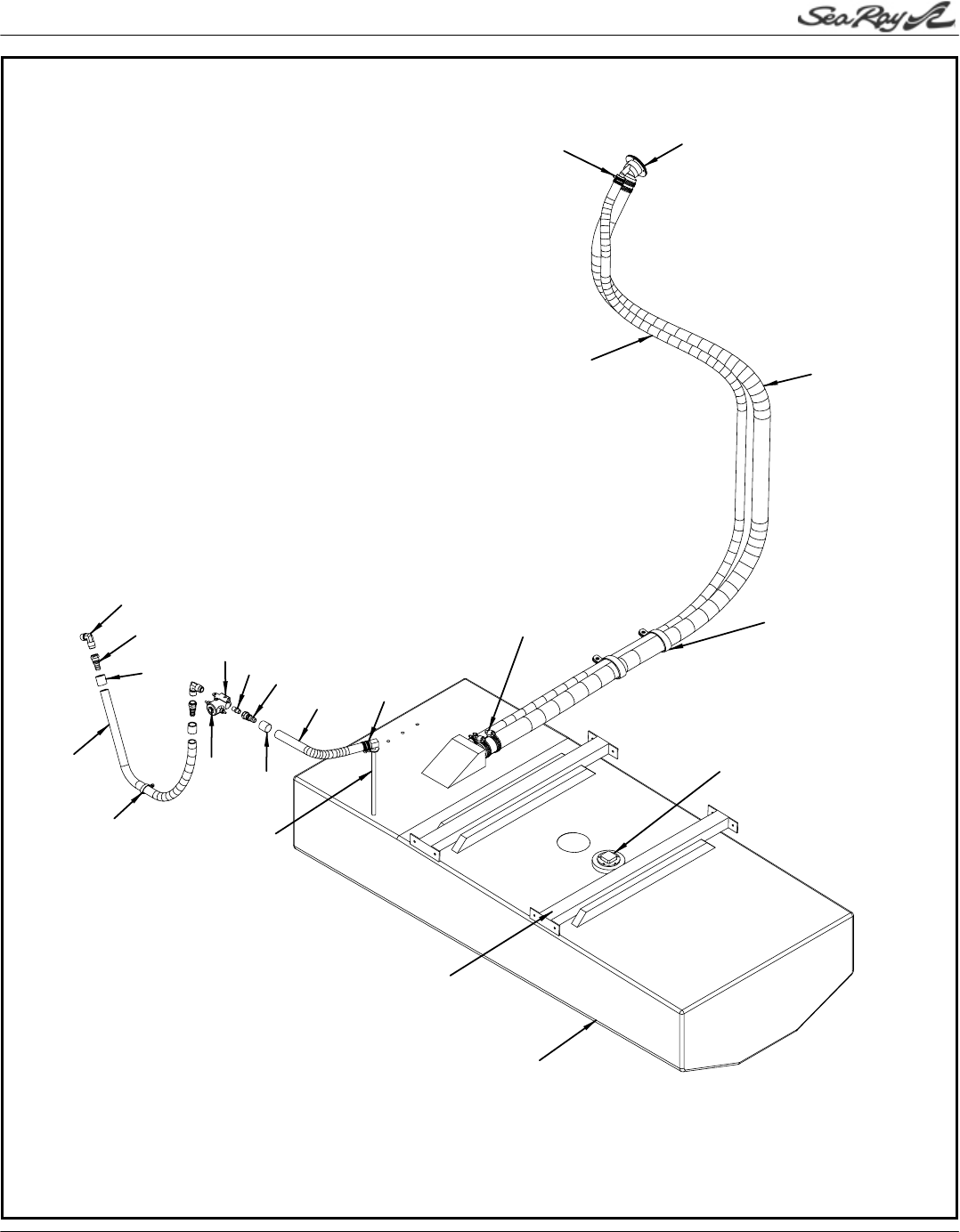 Sea Ray