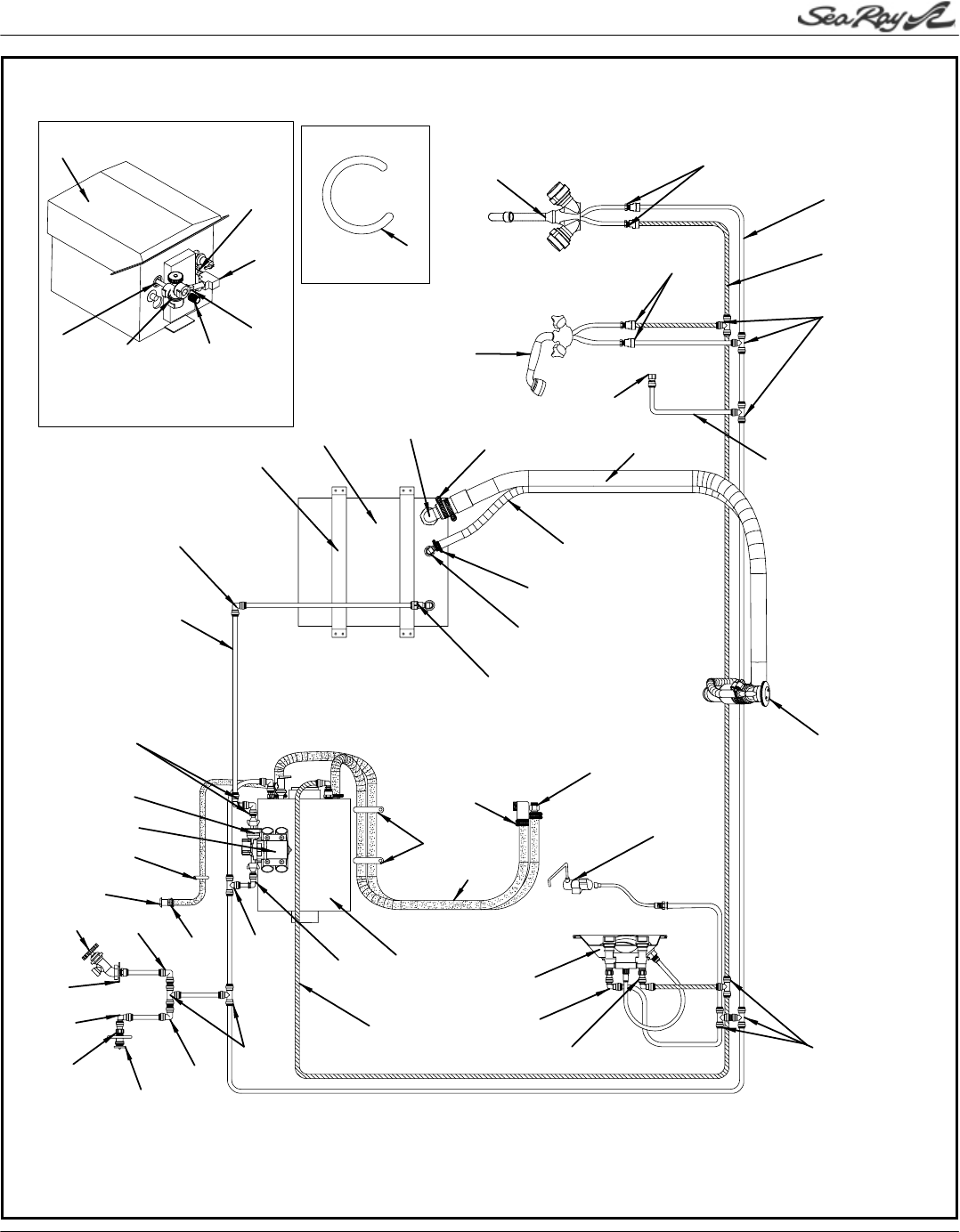 Sea Ray