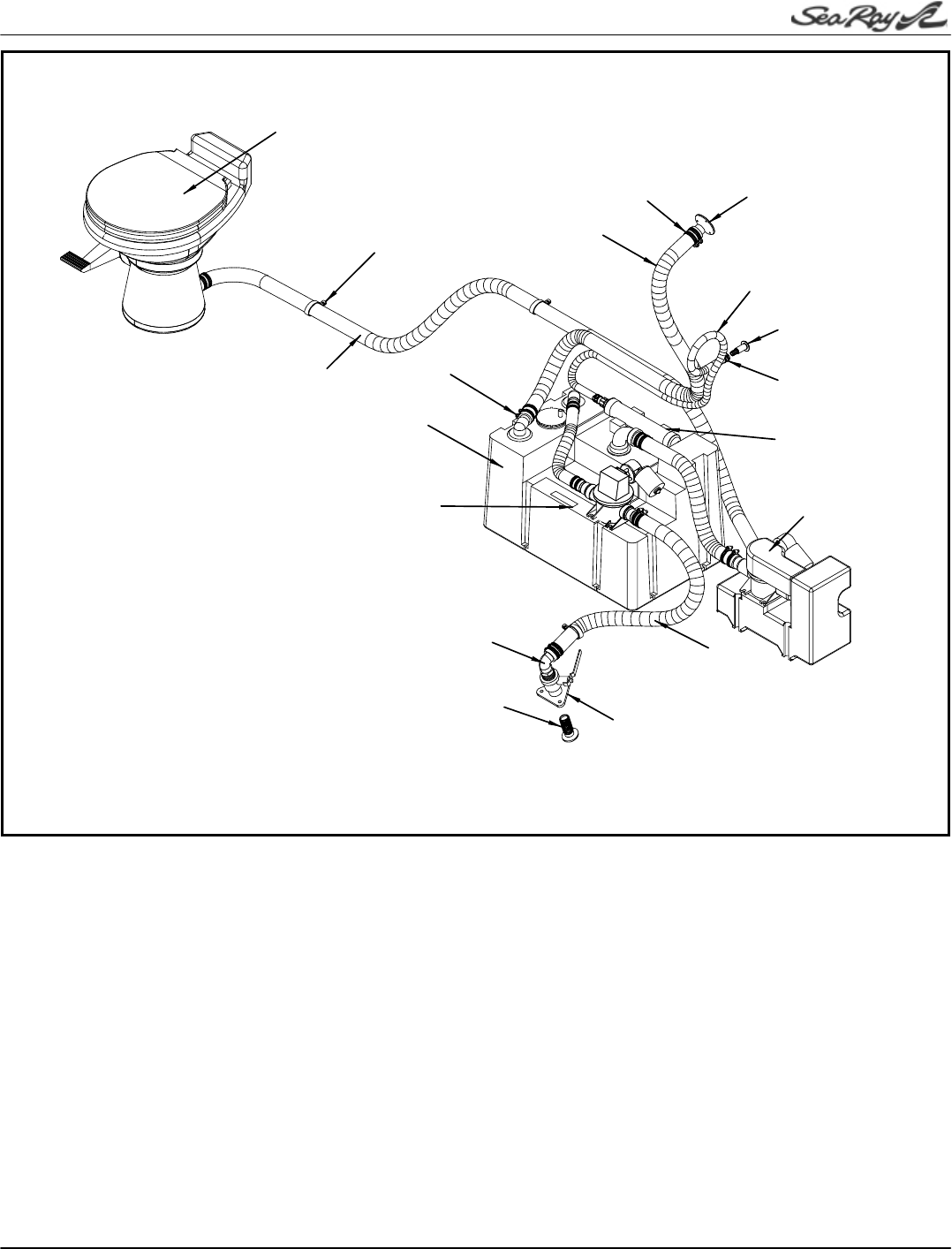 Sea Ray