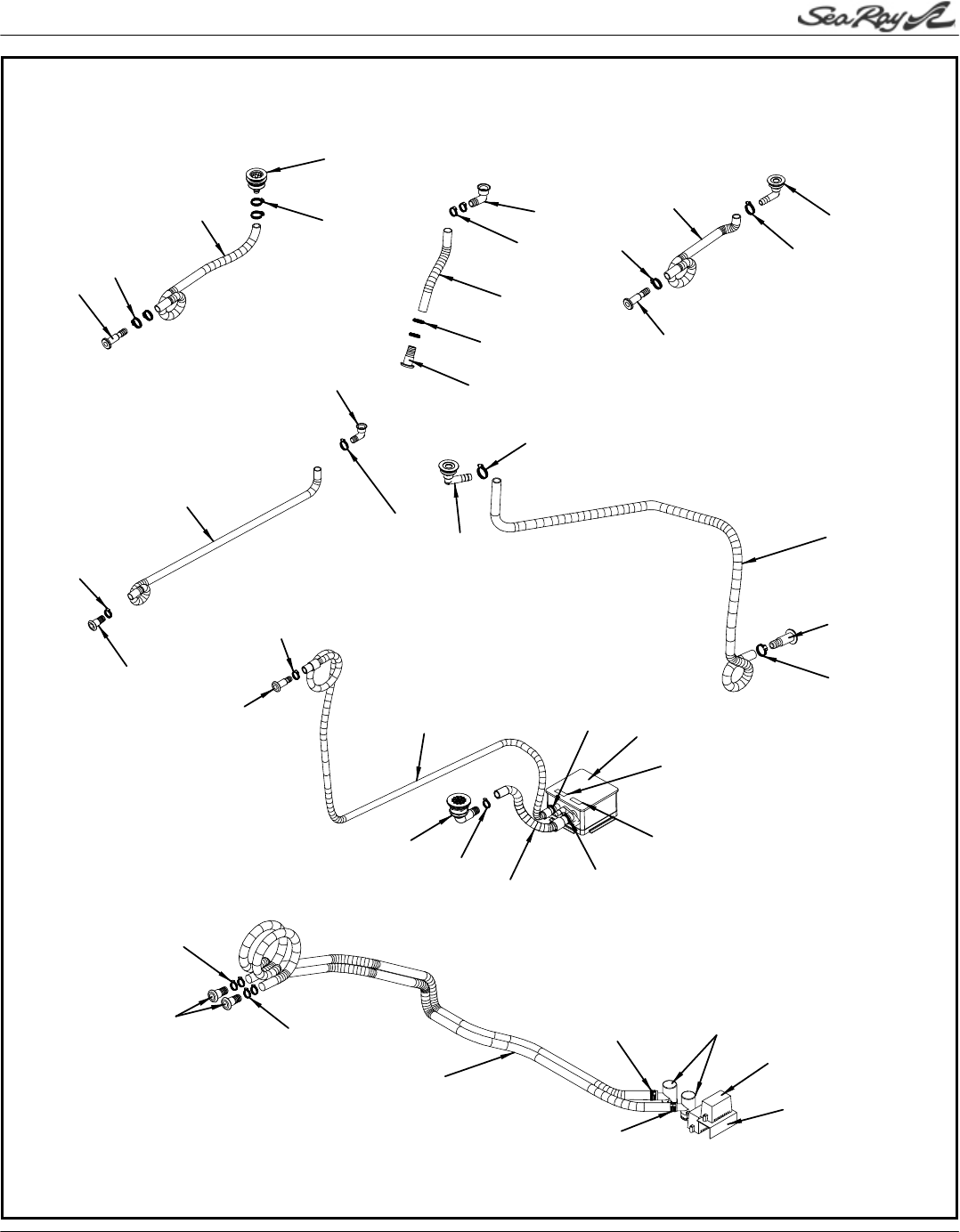 Sea Ray