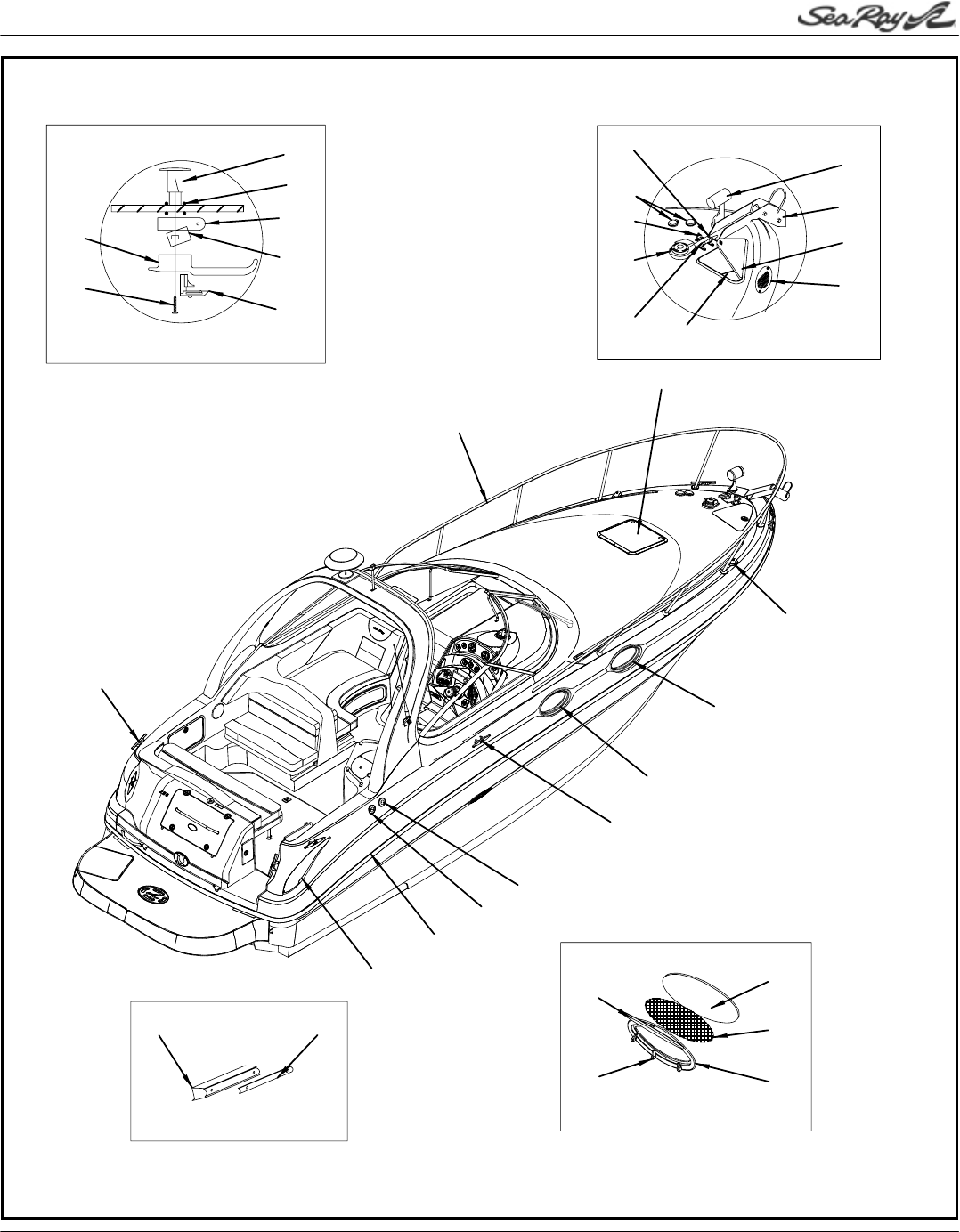 Sea Ray