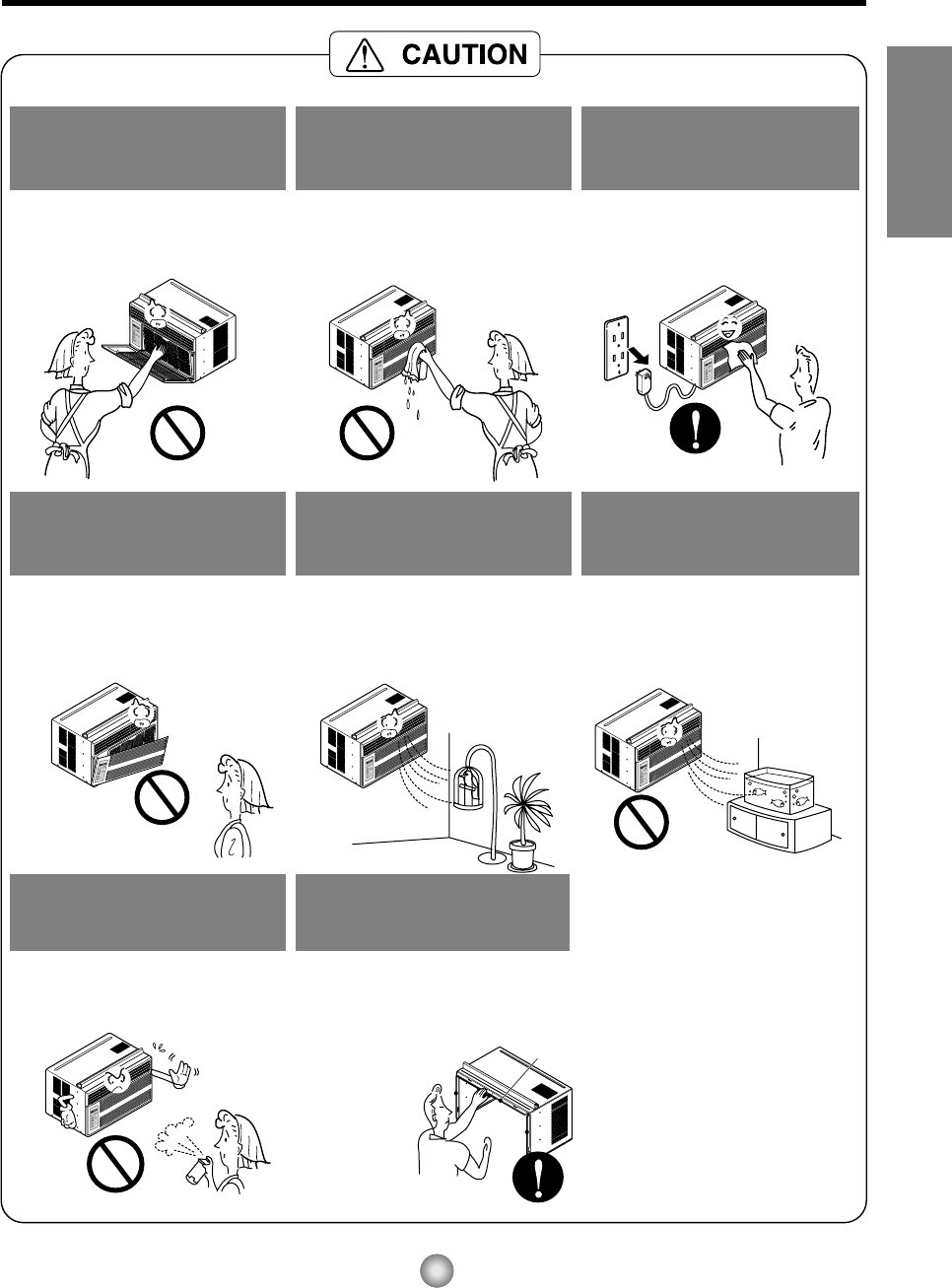 CAUTION