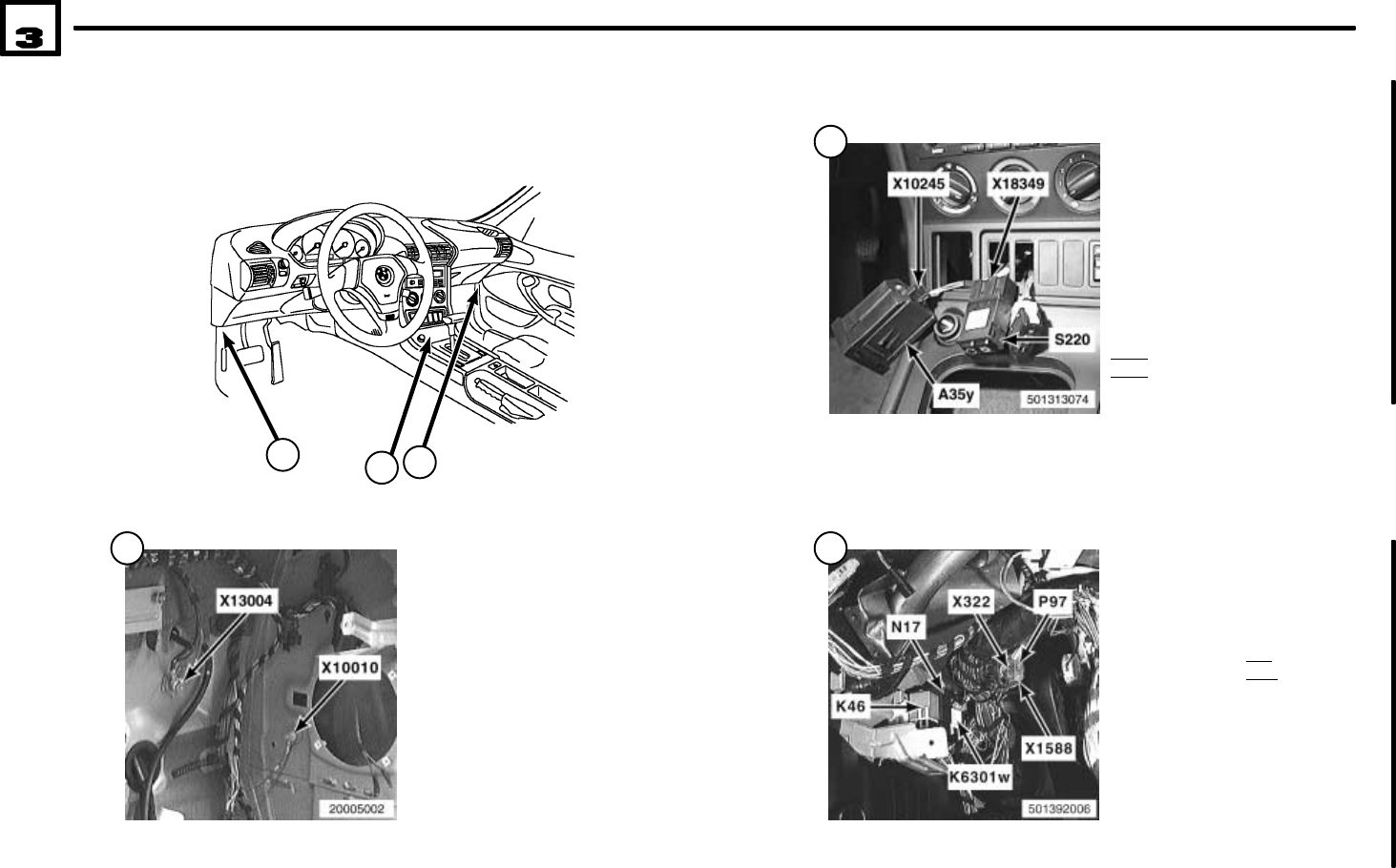 3

X10245
X18349
S220
A35y
501313074

X13004
X10010
20005002

X322
P97
N17
K46
X1588
K6301w
501392006