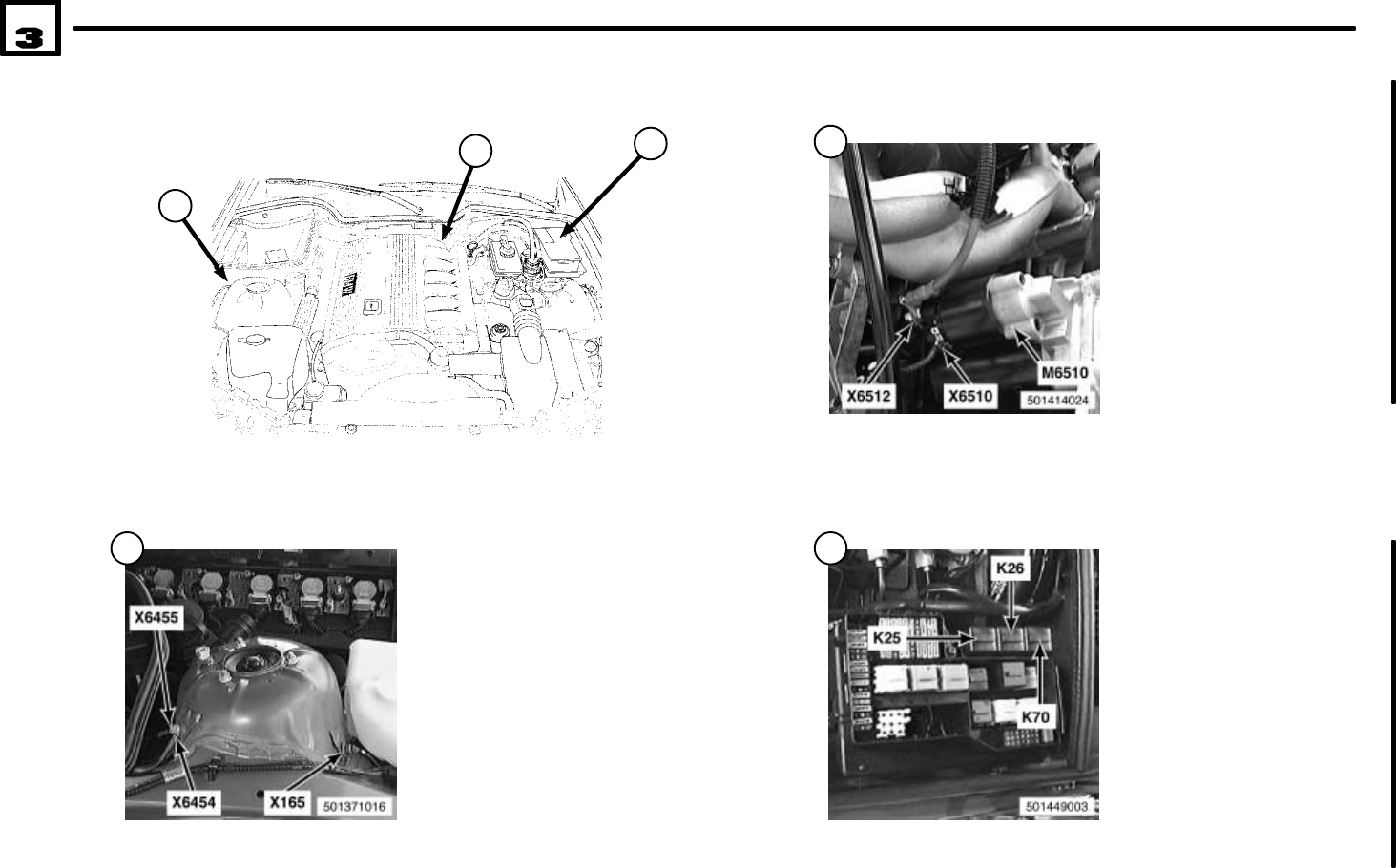 3

X6512
X6510
M6510
501414024

X6455
X6454
X165
501371016

K26
K25
K70
501449003