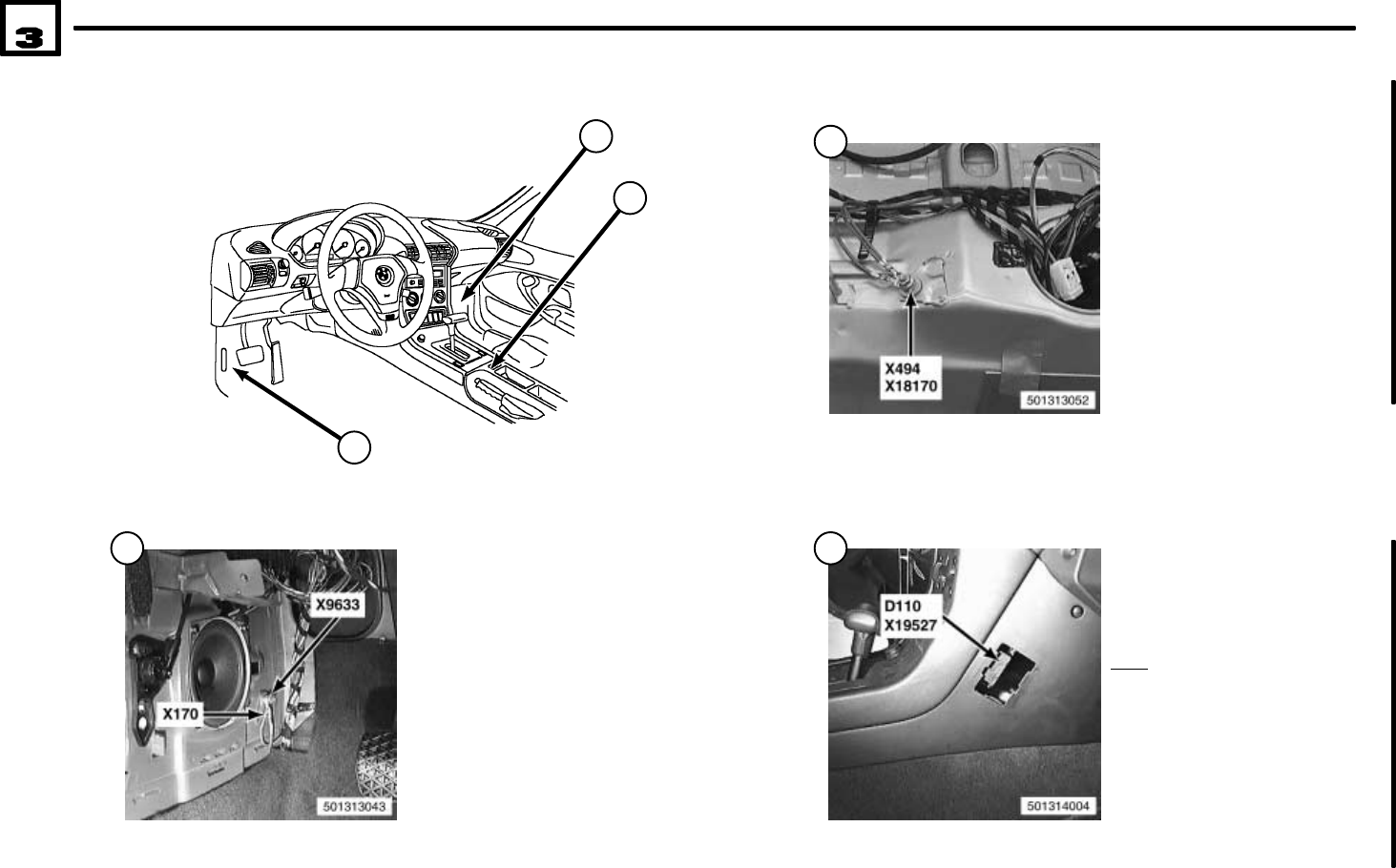 3

X494
X18170

501313052

X9633

X170

501313043

D110
X19527

501314004