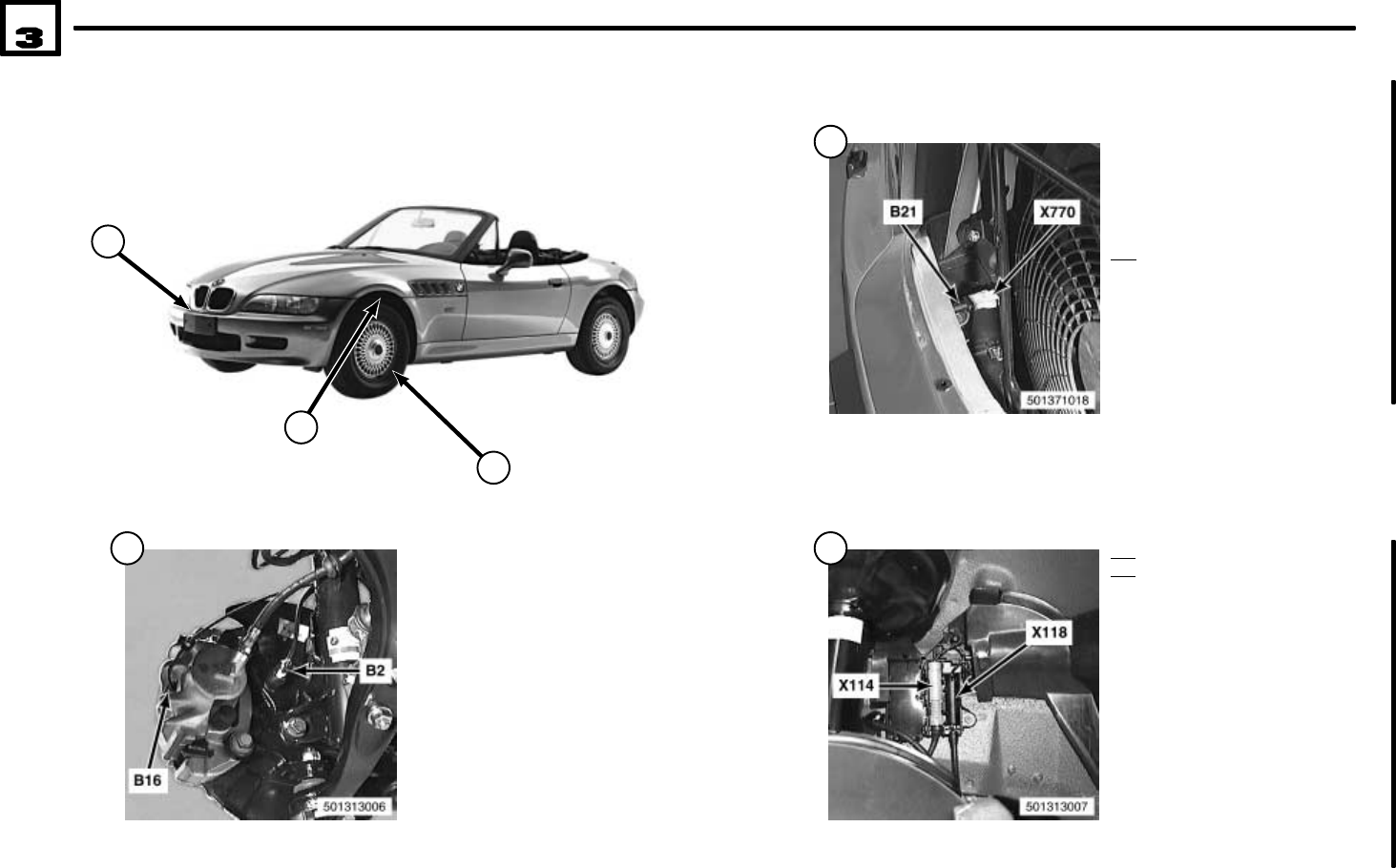 3

B21
X770
501371018

B2
B16
501313006

X118
X114
501313007