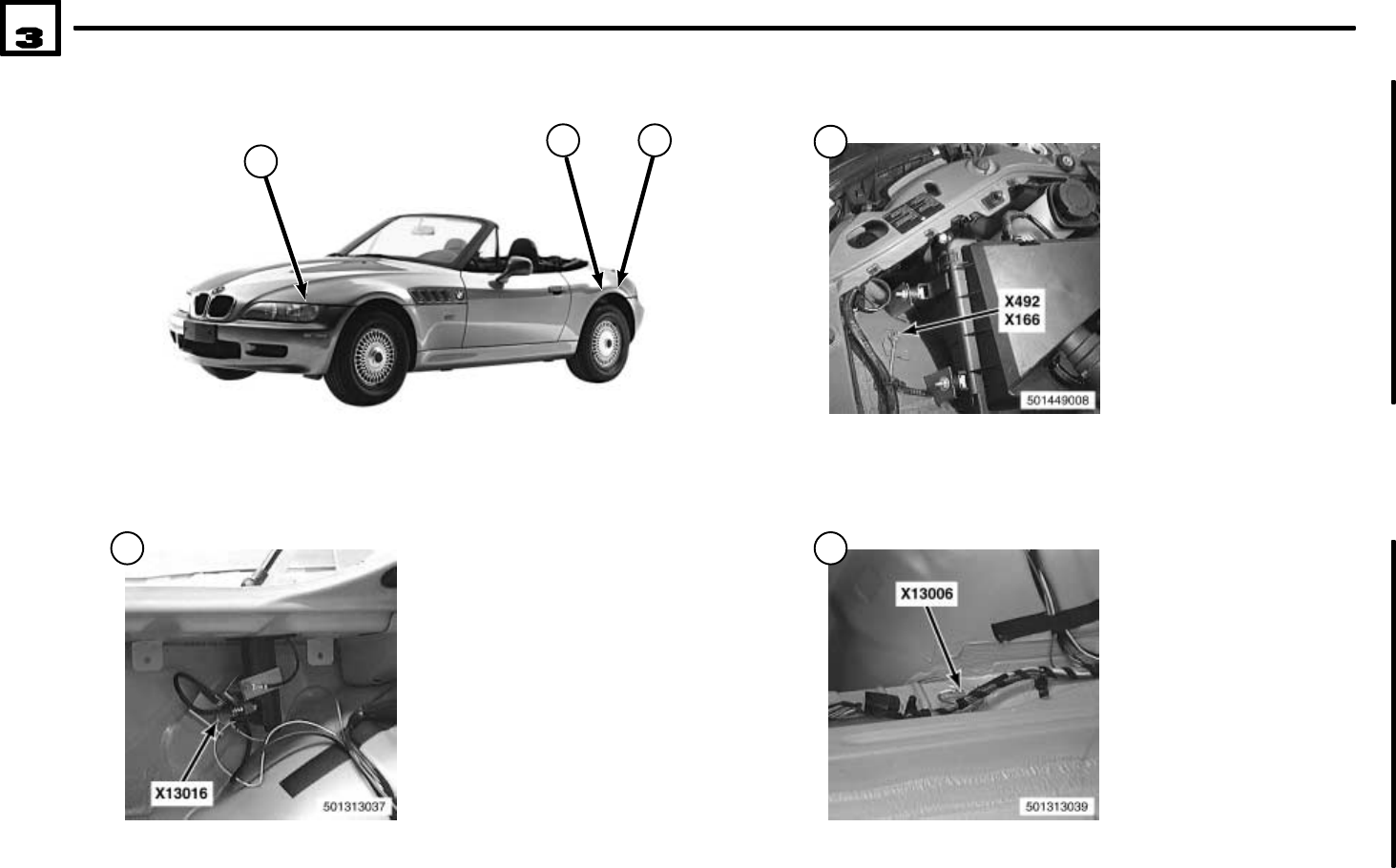 3

X492
X166

501449008

X13016

501313037

X13006

501313039