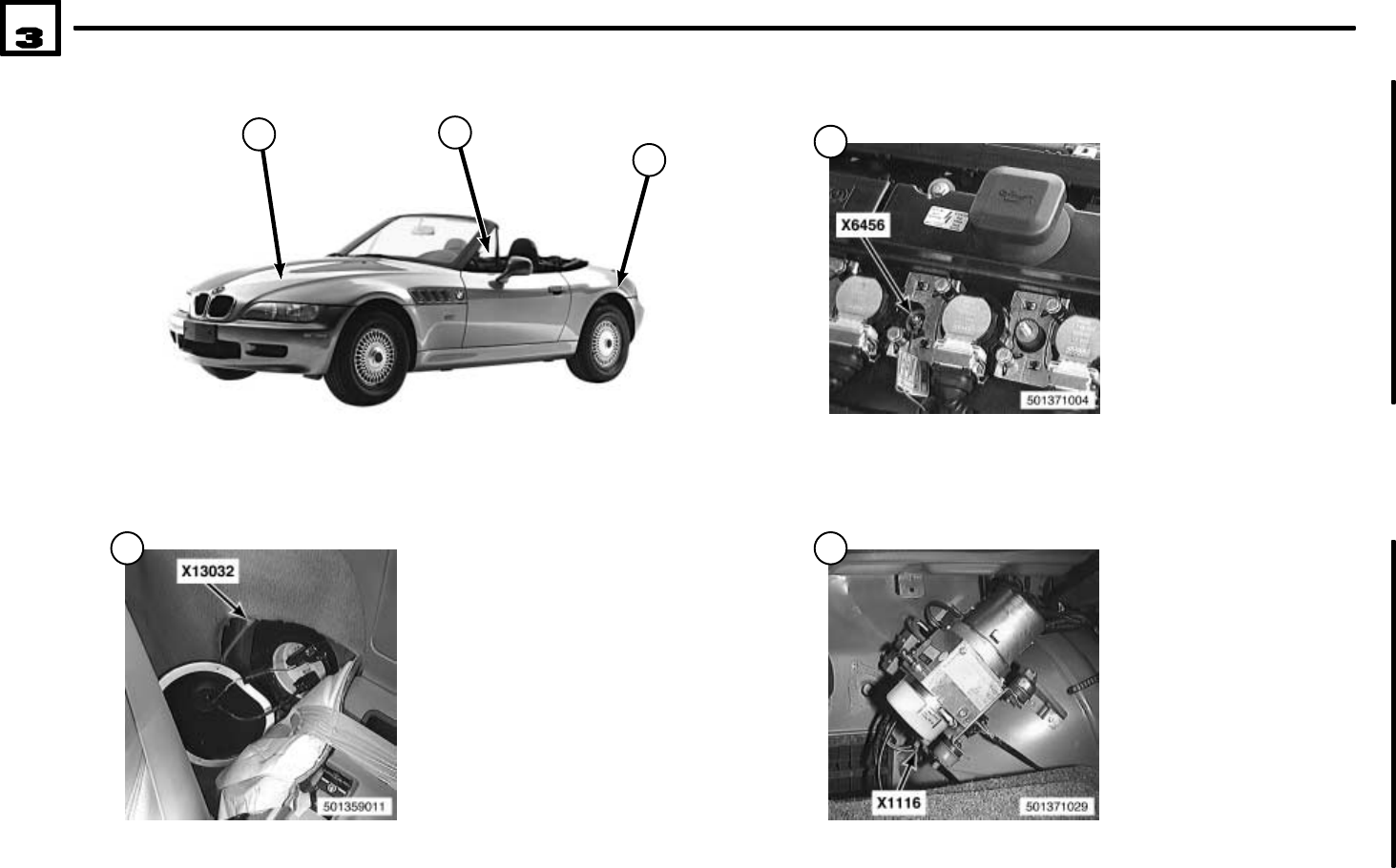 3

X6456

501371004

X13032

501359011

X1116

501371029