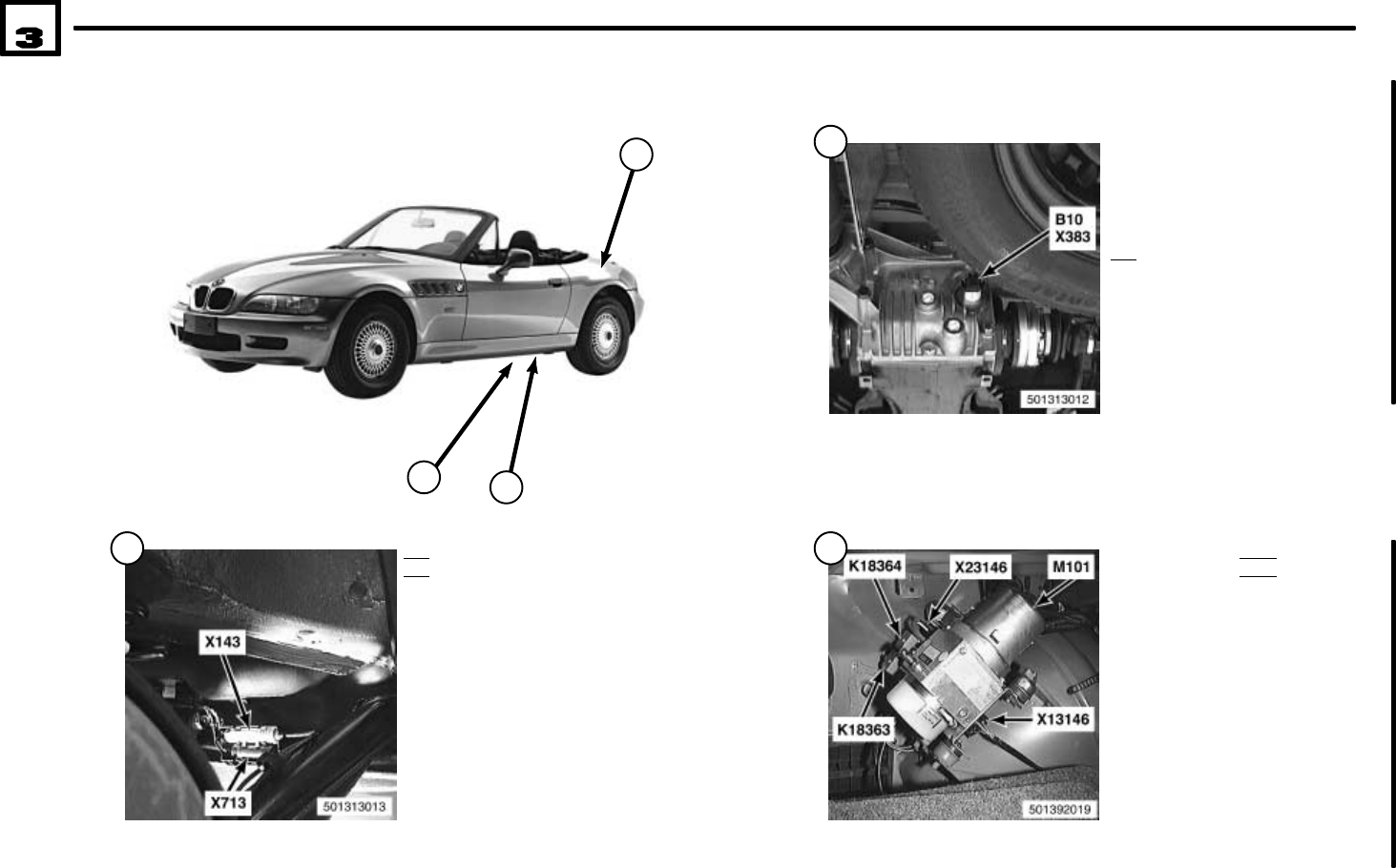 3

B10
X383

501313012

X143

X713

501313013

K18364

X23146

M101

K18363

X13146

501392019