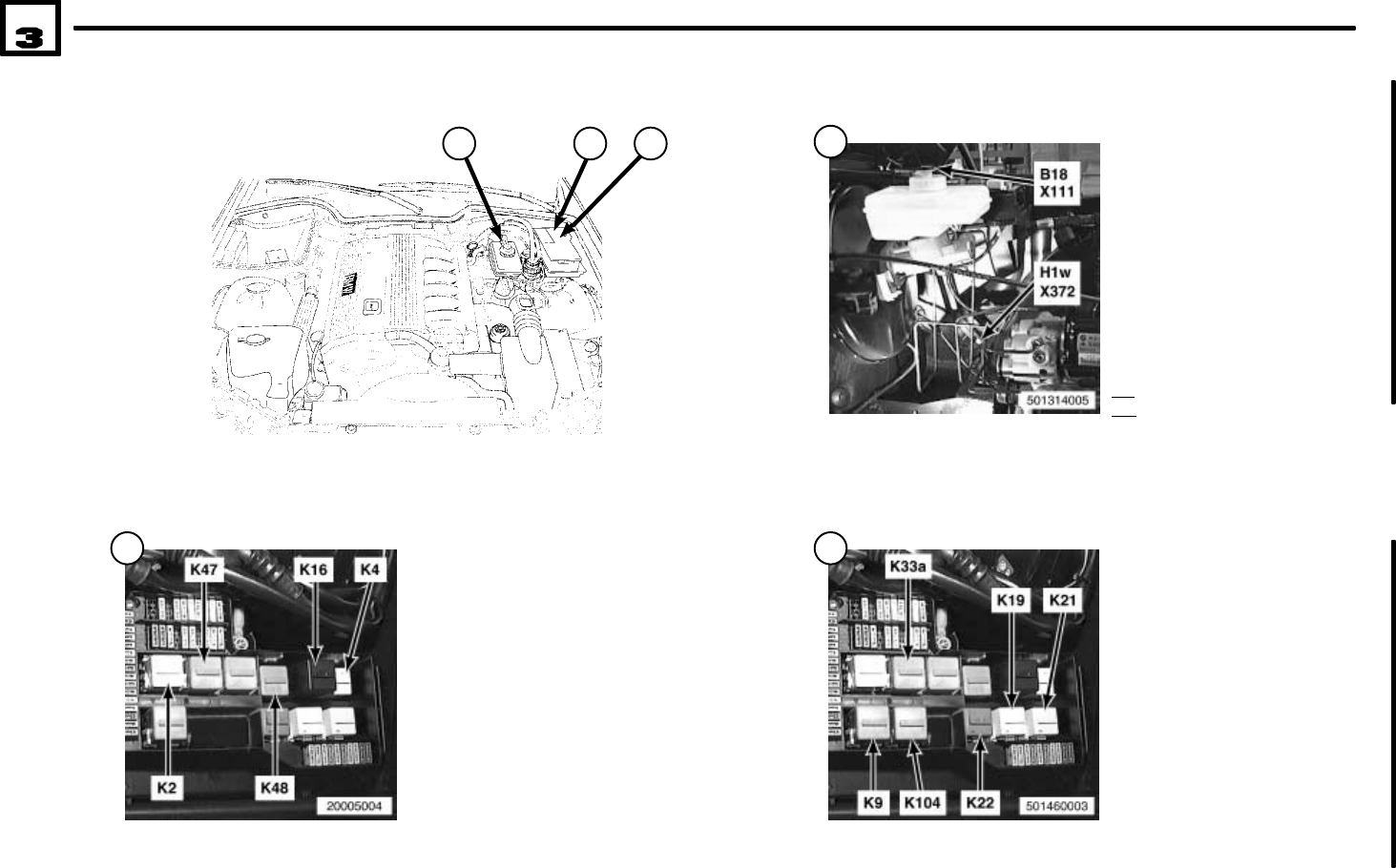 3

B18
X111

H1w
X372

501314005

K47
K16
K4
K2
K48
20005004

K33a
K19
K21
K9
K104
K22
501460003