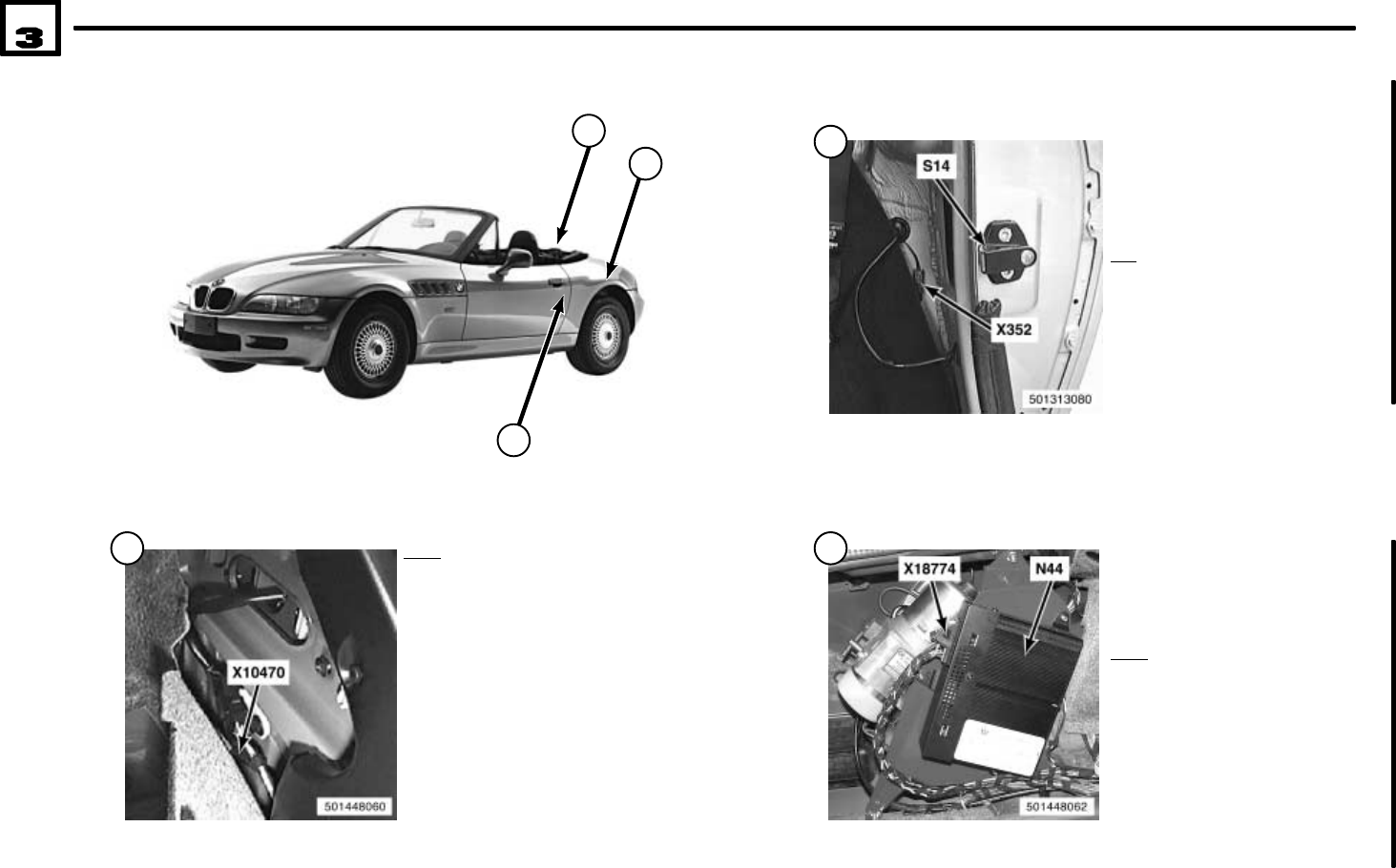 3

S14

X352

501313080

X10470

501448060

X18774

N44

501448062