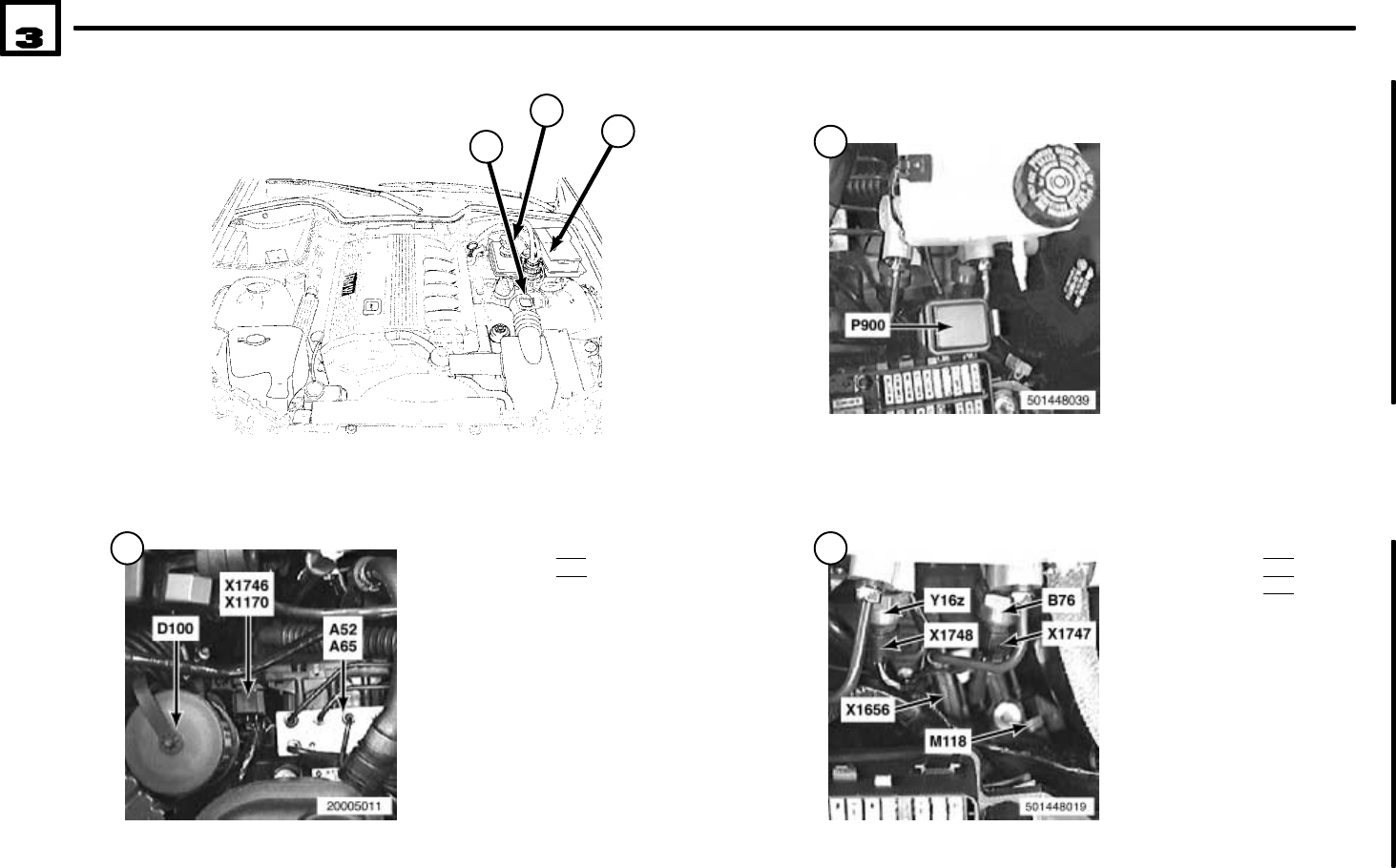 3

P900

501448039

X1746
X1170

D100

A52
A65

20005011

Y16z

B76

X1748

X1747

X1656

M118

501448019