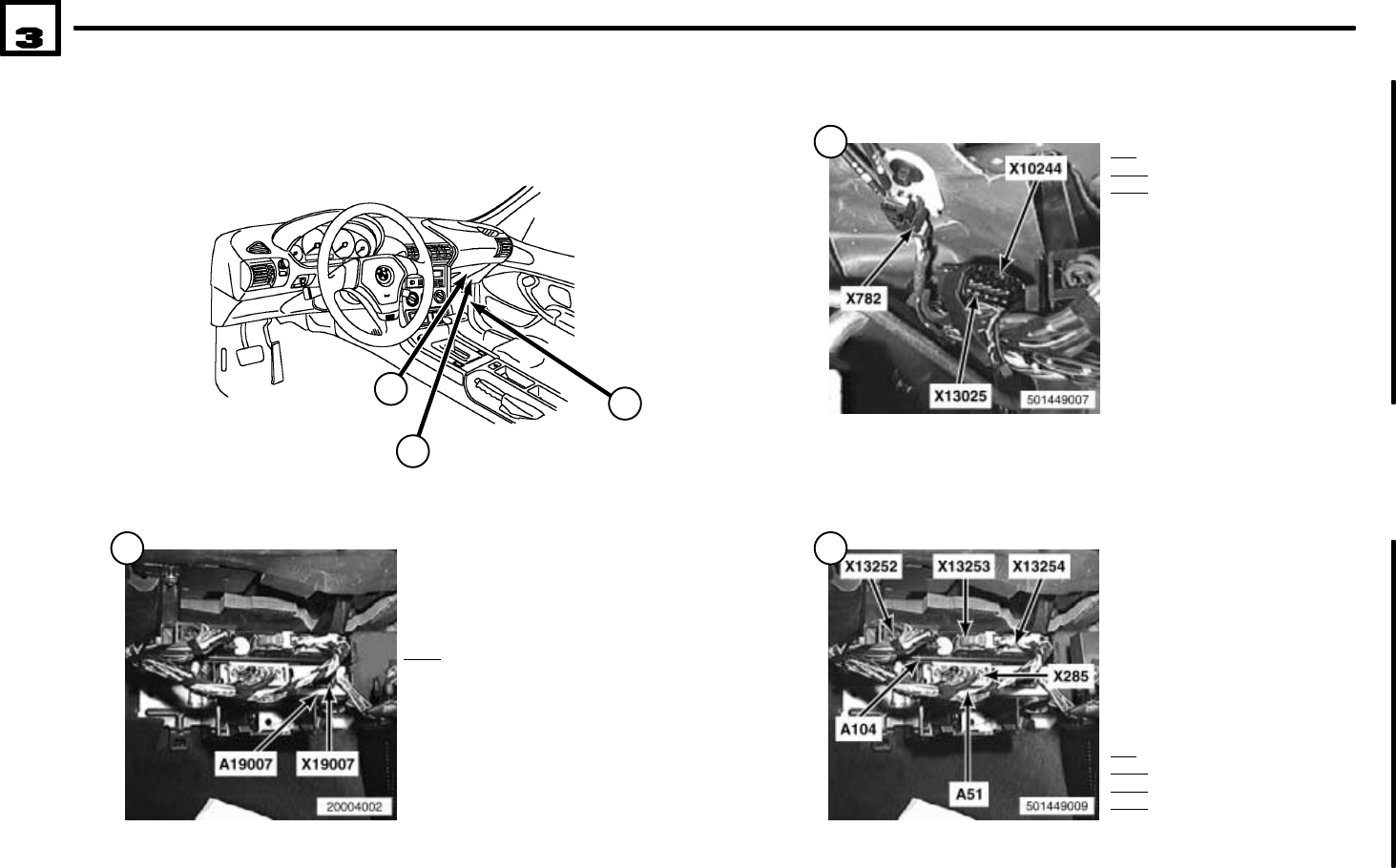 3

X10244

X782

X13025

501449007

A19007

X19007

20004002

X13252

X13253

X13254

X285

A104

A51

501449009