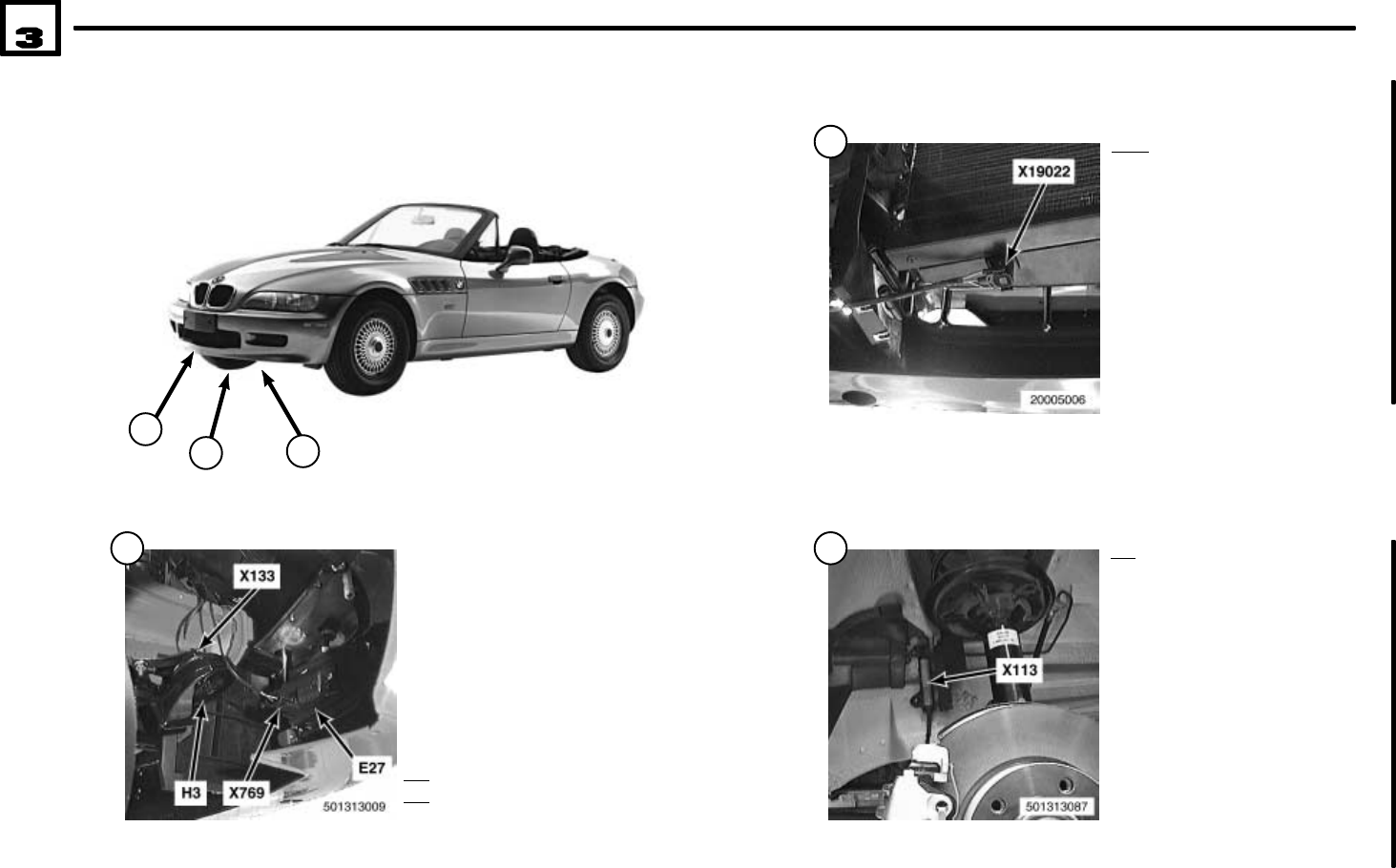 3

X19022

20005006

X133

H3

X769

E27

501313009

X113

501313087