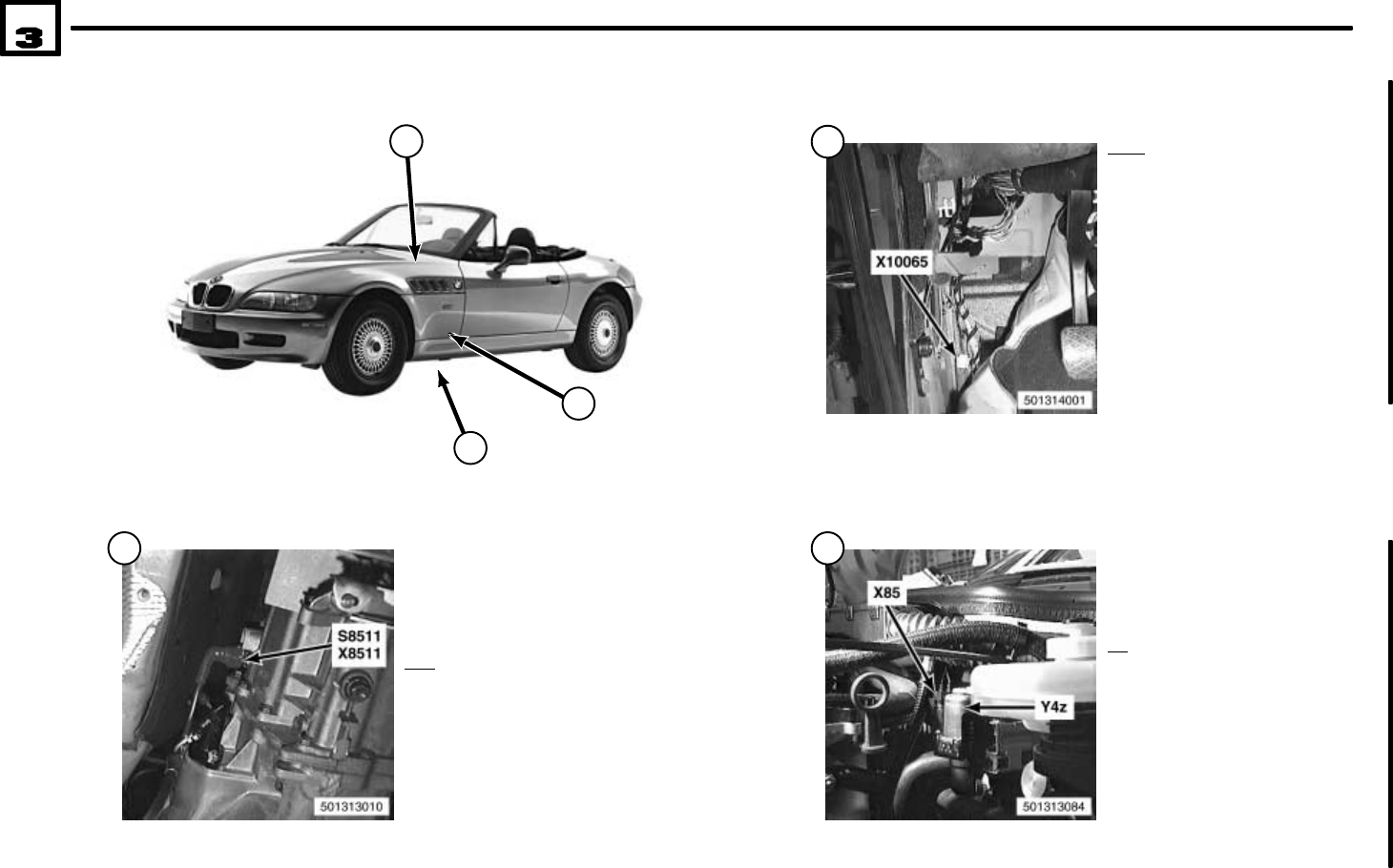 3

X10065

501314001

S8511
X8511

501313010

X85

Y4z

501313084