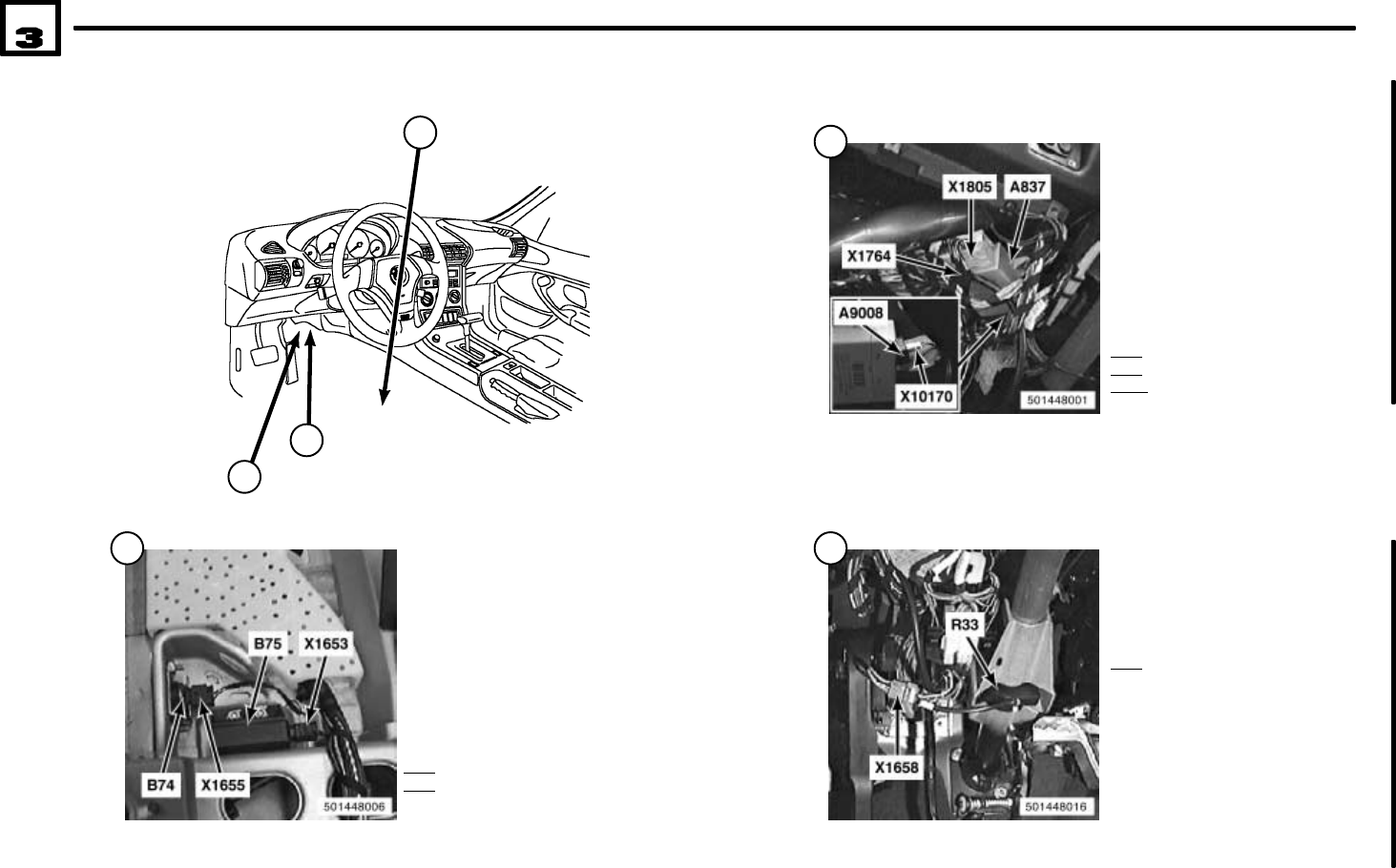 3

X1805
A837
X1764
A9008
X10170
501448001

B75
X1653
B74
X1655
501448006

R33
X1658
501448016