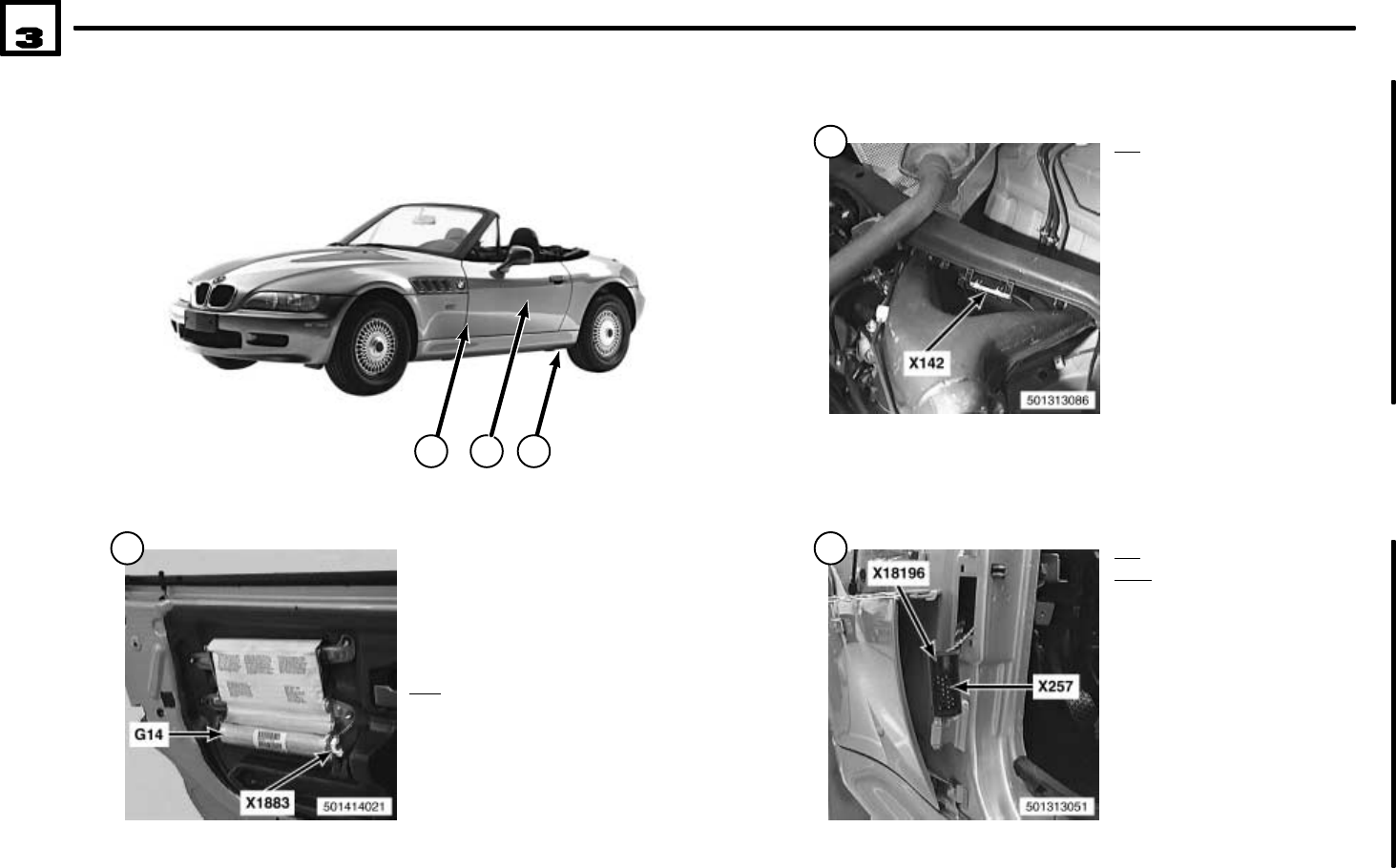 3

X142

501313086

G14

X1883

501414021

X18196

X257

501313051