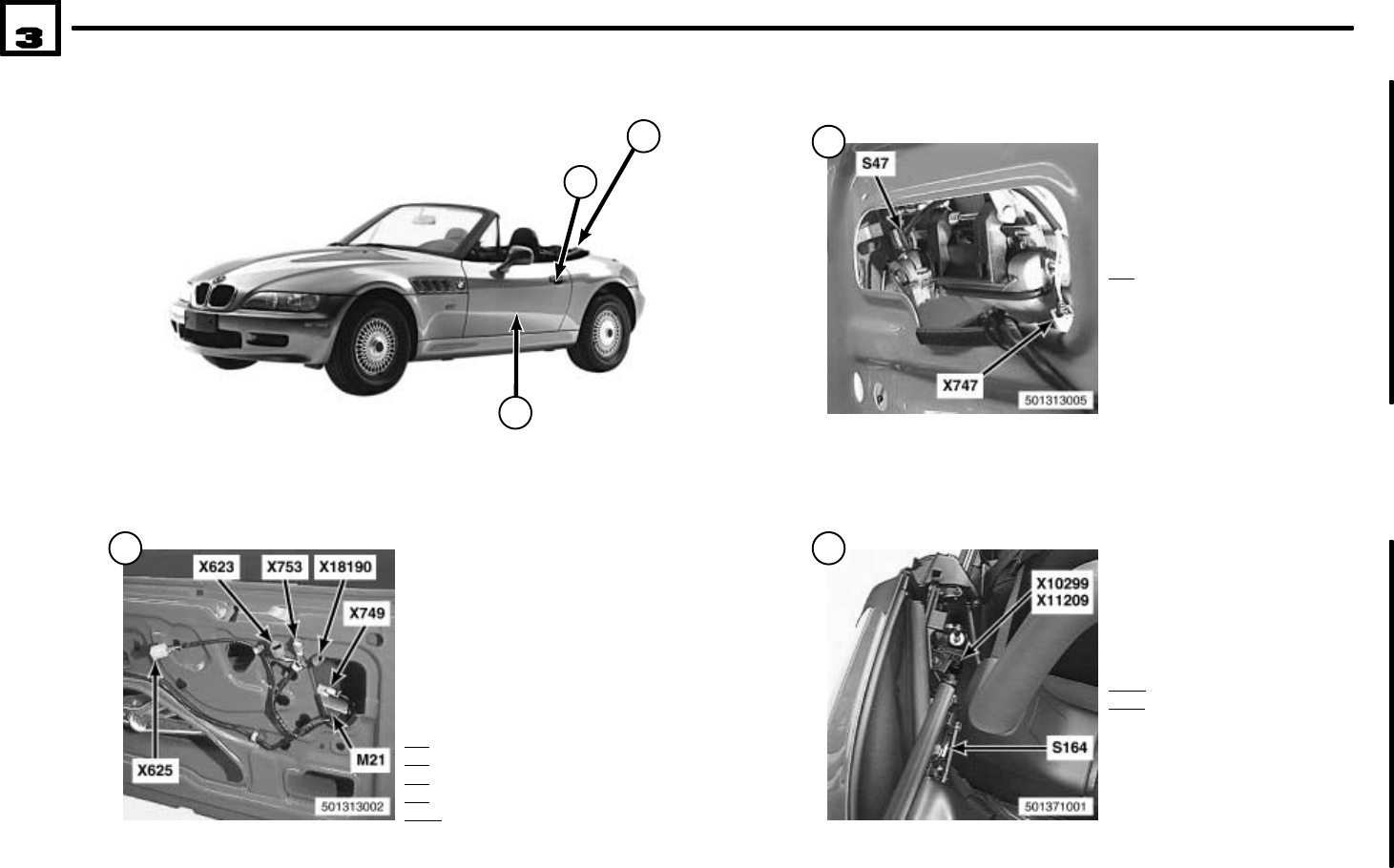 3

S47

X747

501313005

X623

X753

X18190

X749

X625

M21

501313002

X10299
X11209

S164

501371001