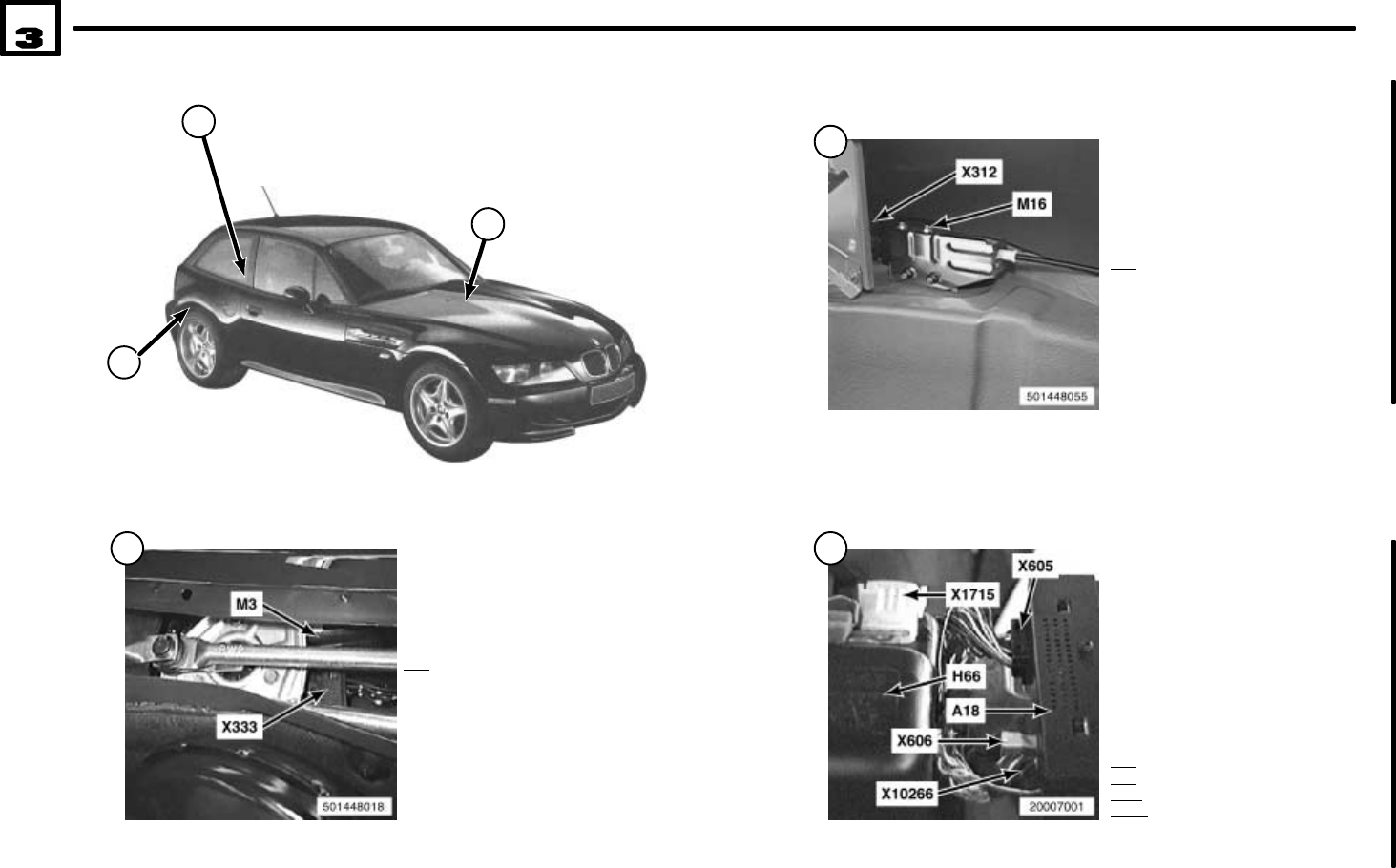 3

X312
M16
501448055

M3
X333
501448018

X605
X1715
H66
A18
X606
X10266
20007001