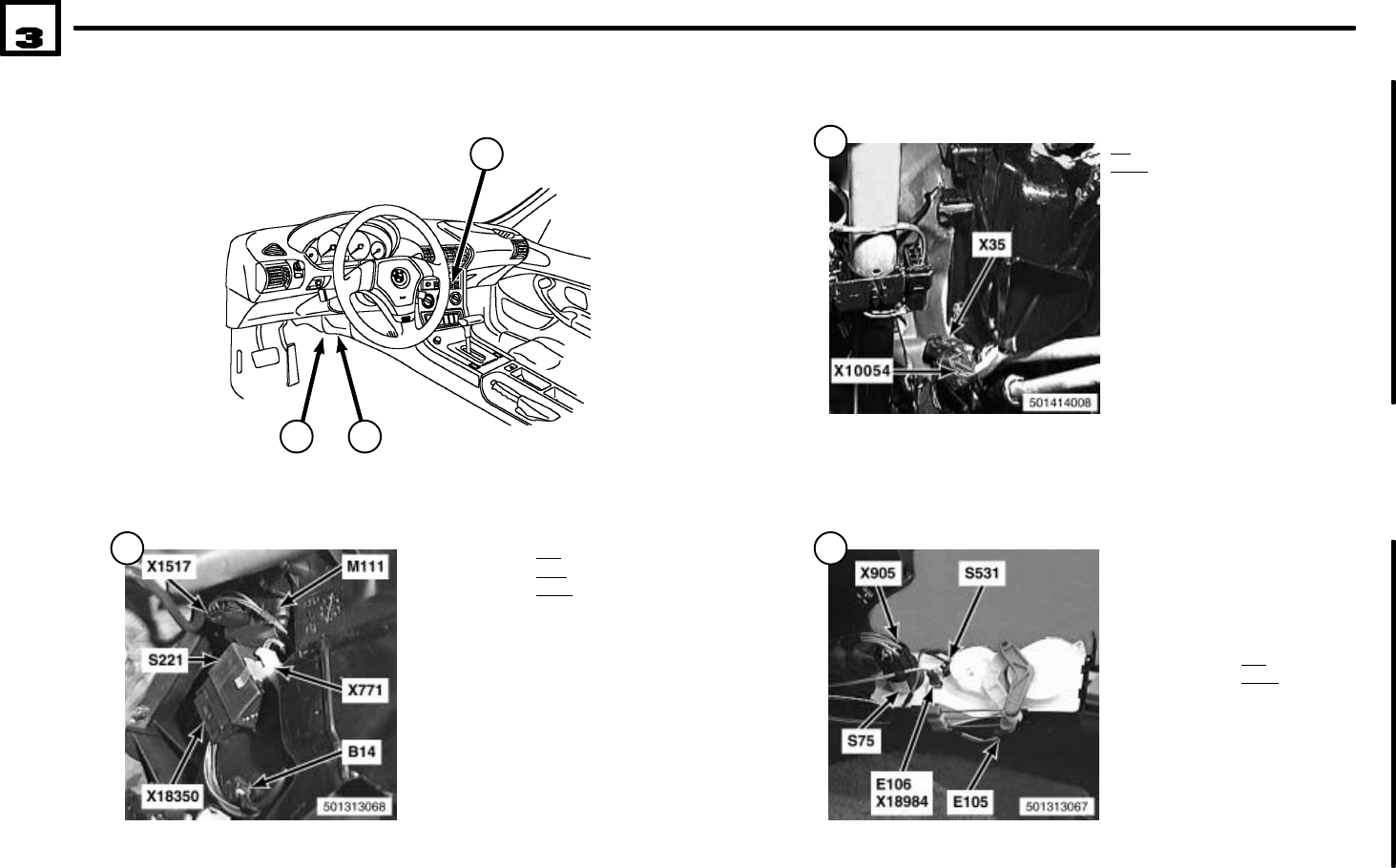 3

X35

X10054

501414008

X1517

M111

S221

X771

B14

X18350

501313068

X905

S531

S75

E106
X18984

E105

501313067