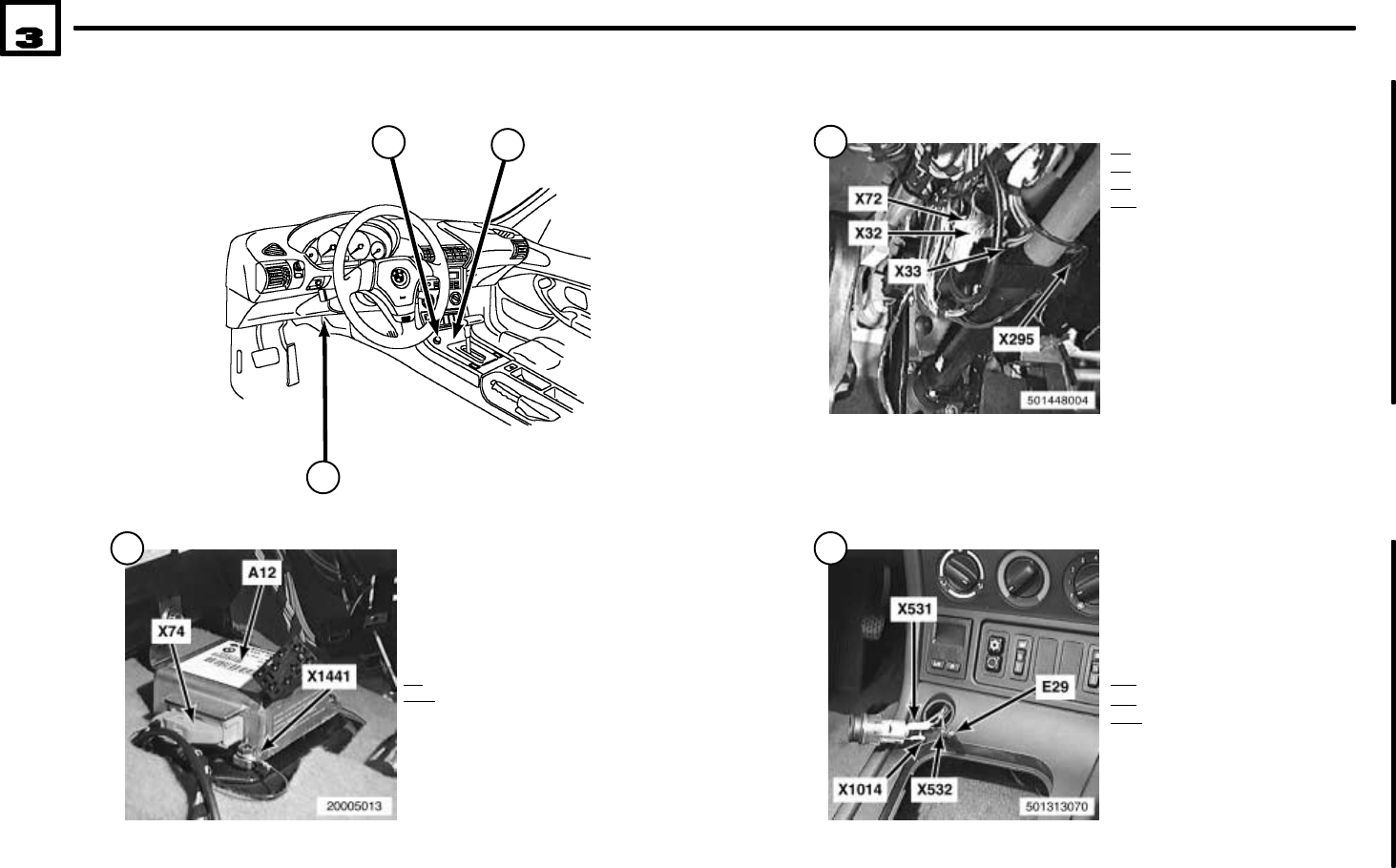 3

X72
X32
X33
X295
501448004

A12
X74
X1441
20005013

X531
E29
X1014
X532
501313070