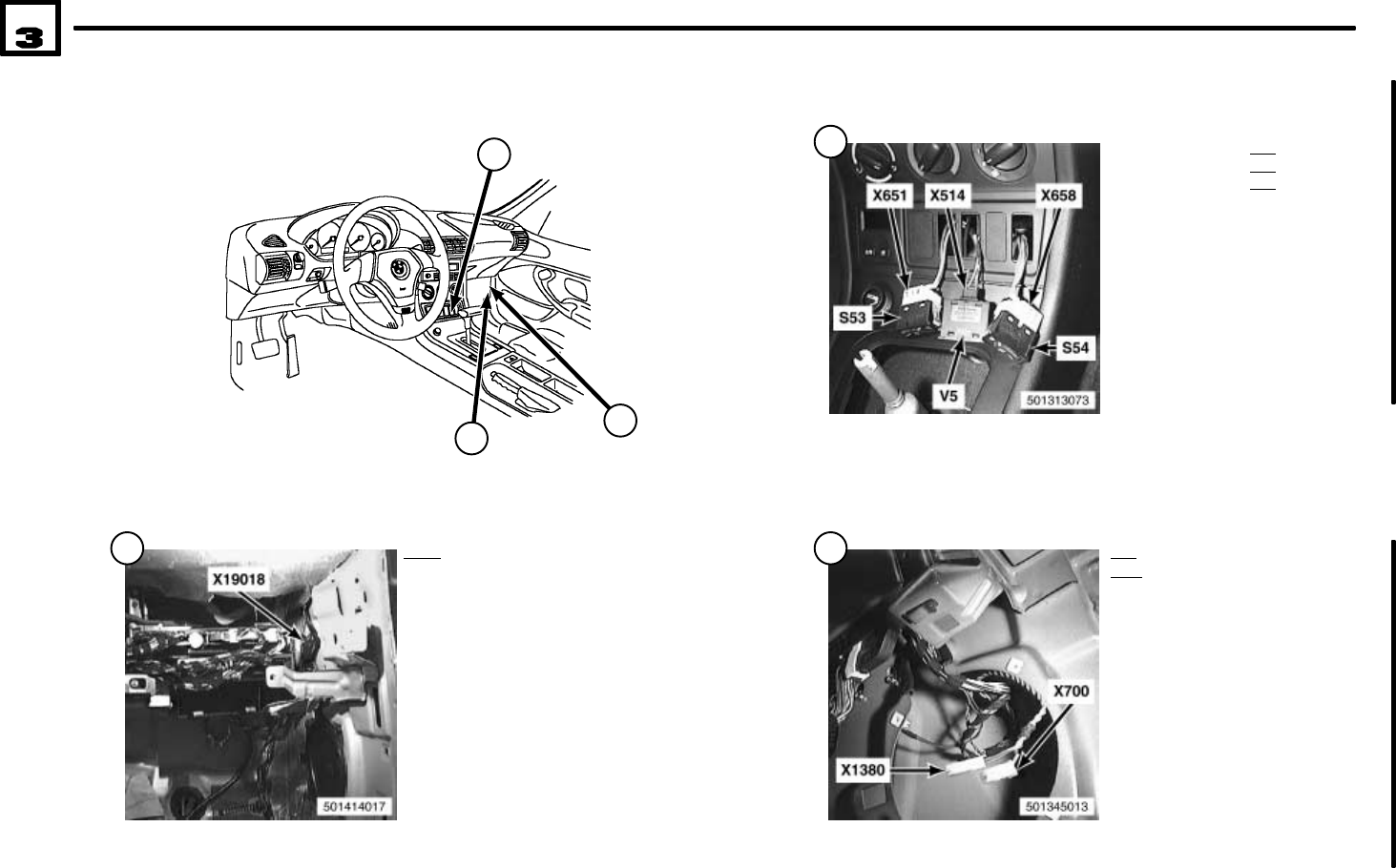 3

X651
X514
X658
S53
S54
V5
501313073

X19018
501414017

X700
X1380
501345013