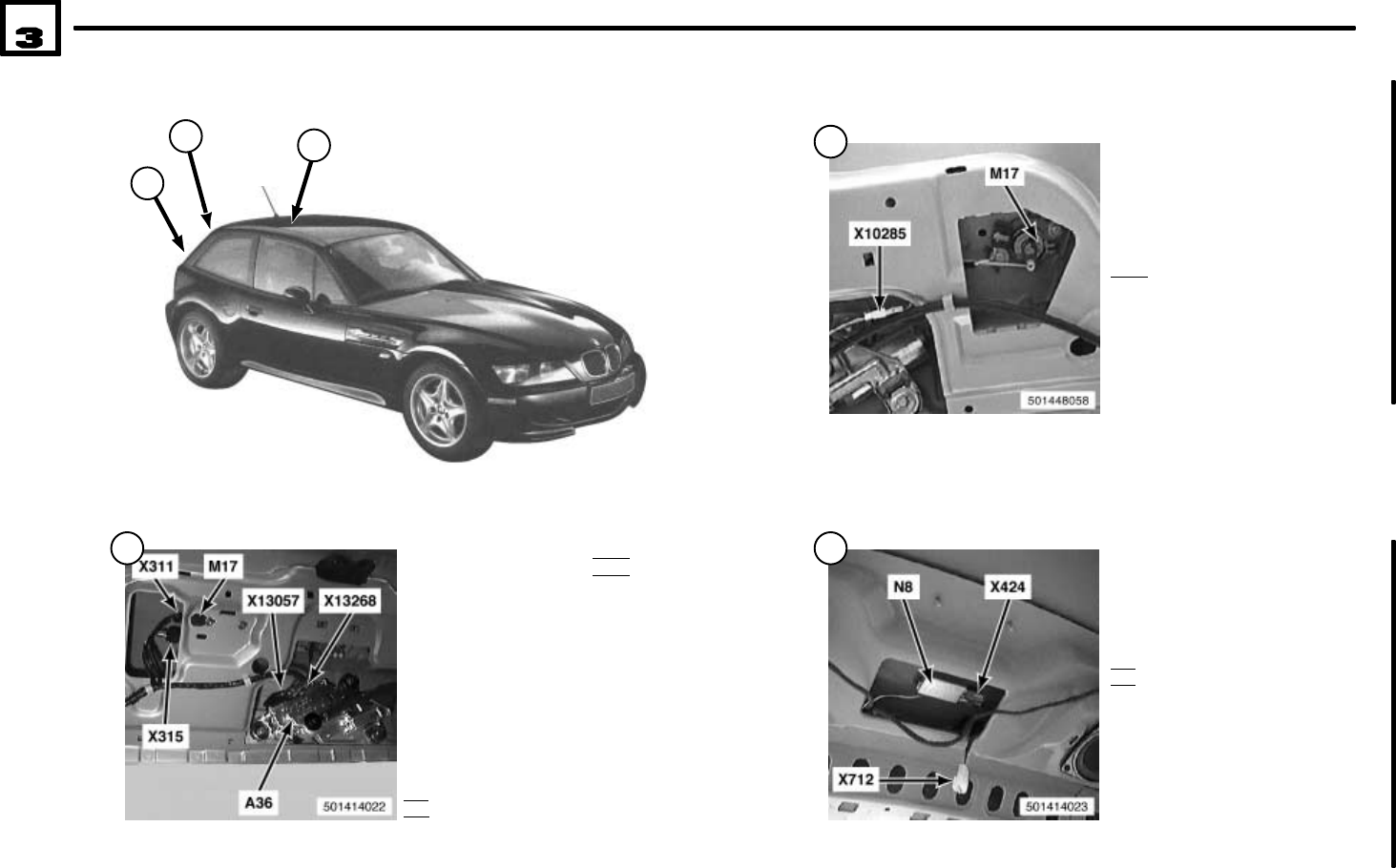 3

M17
X10285
501448058

X311
M17
X13057
X13268
X315
A36
501414022

N8
X424
X712
501414023