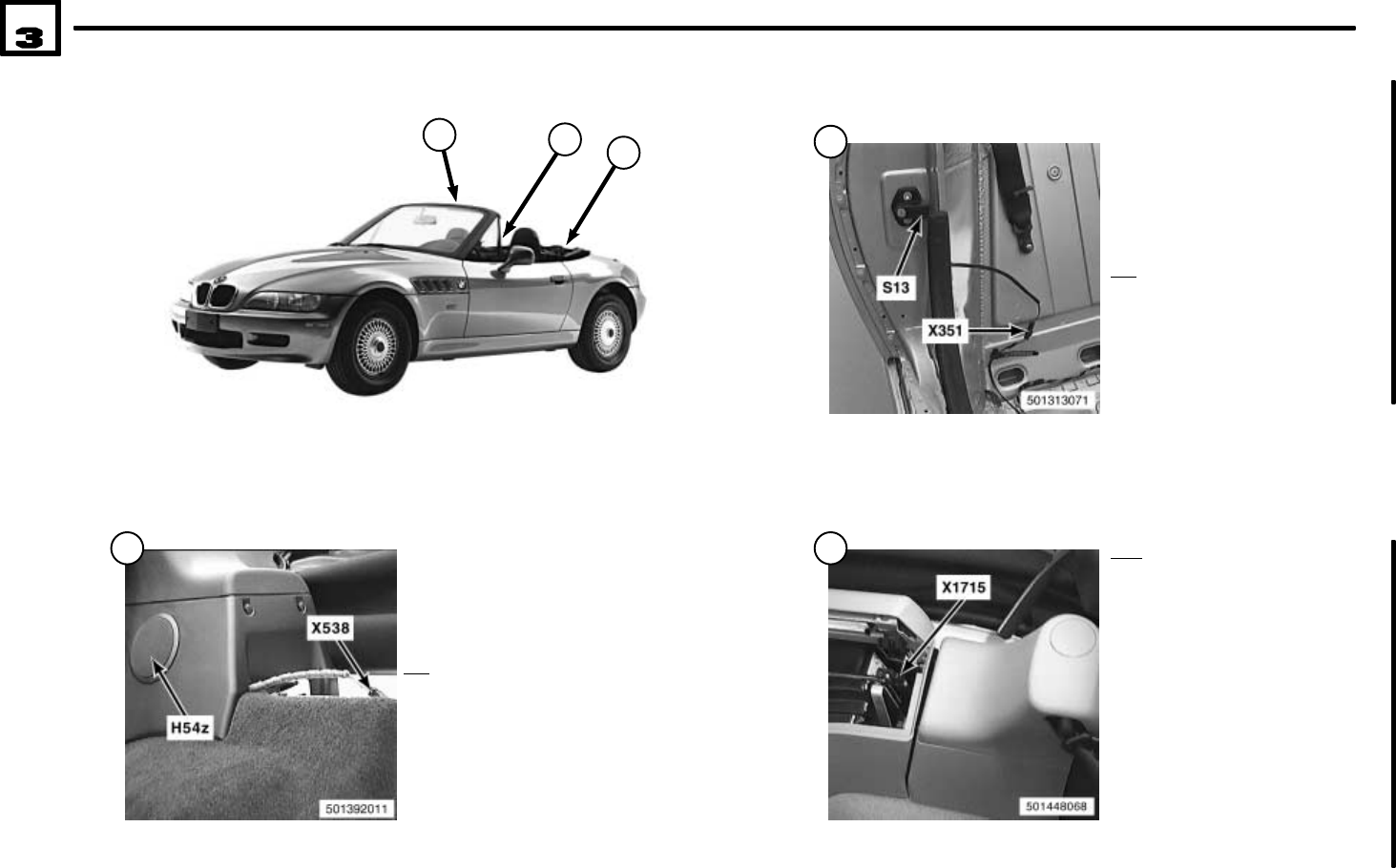 3

S13

X351

501313071

X538

H54z

501392011

X1715

501448068