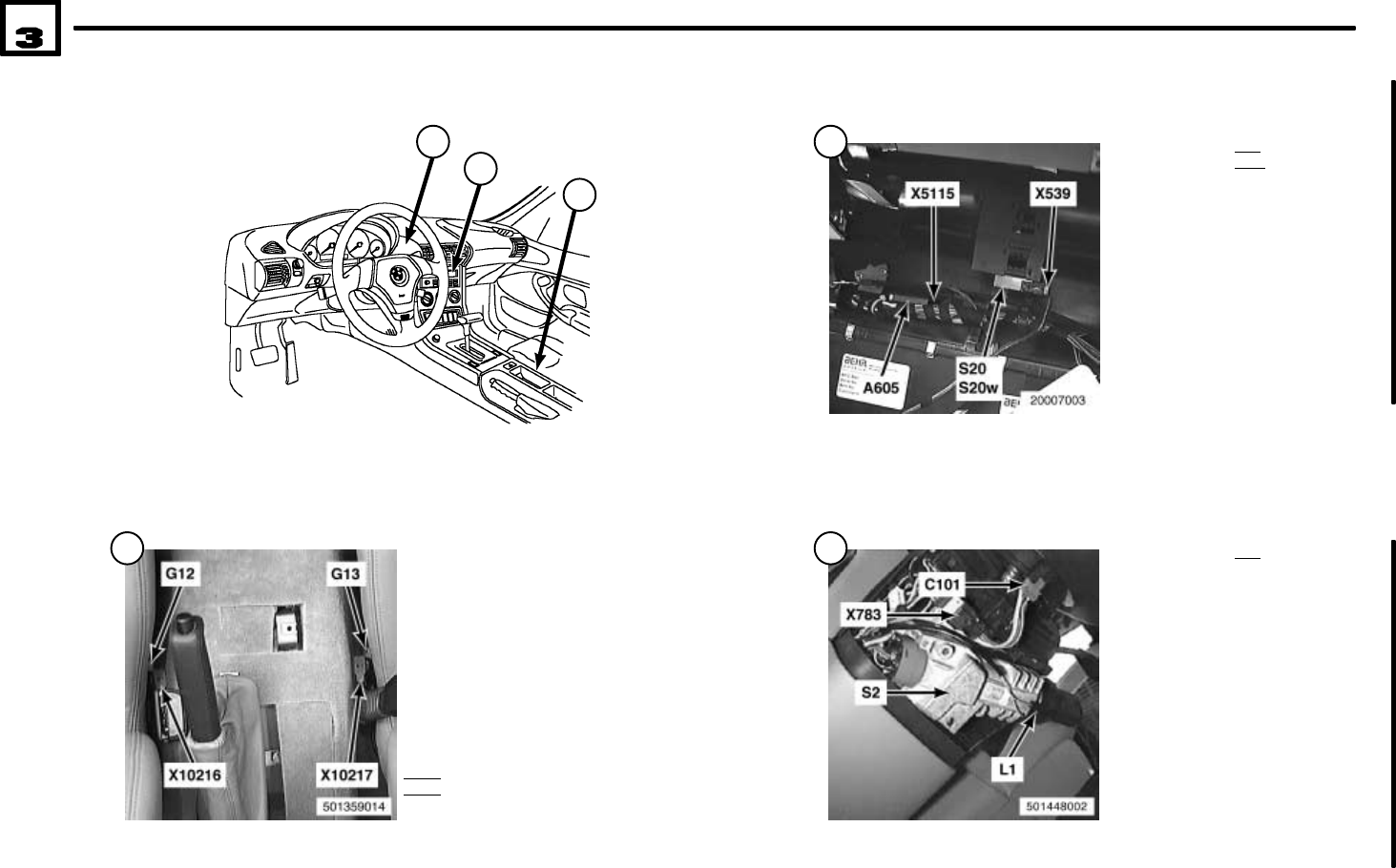 3

X5115
X539
A605
S20
S20w
20007003

G12
G13
X10216
X10217
501359014

C101
X783
S2
L1
501448002