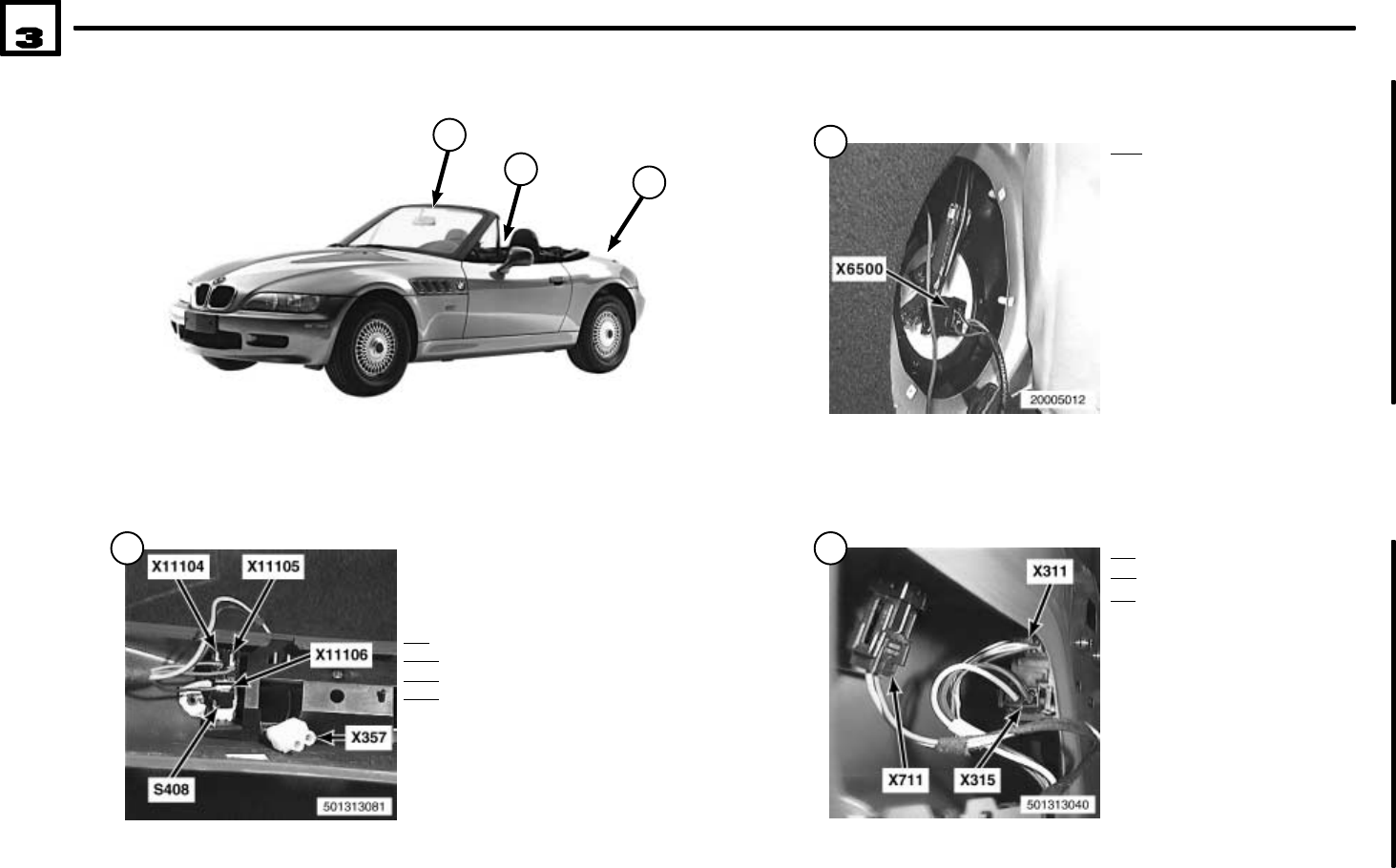 3

X6500

20005012

X11104

X11105

X11106

X357

S408

501313081

X311

X711

X315

501313040