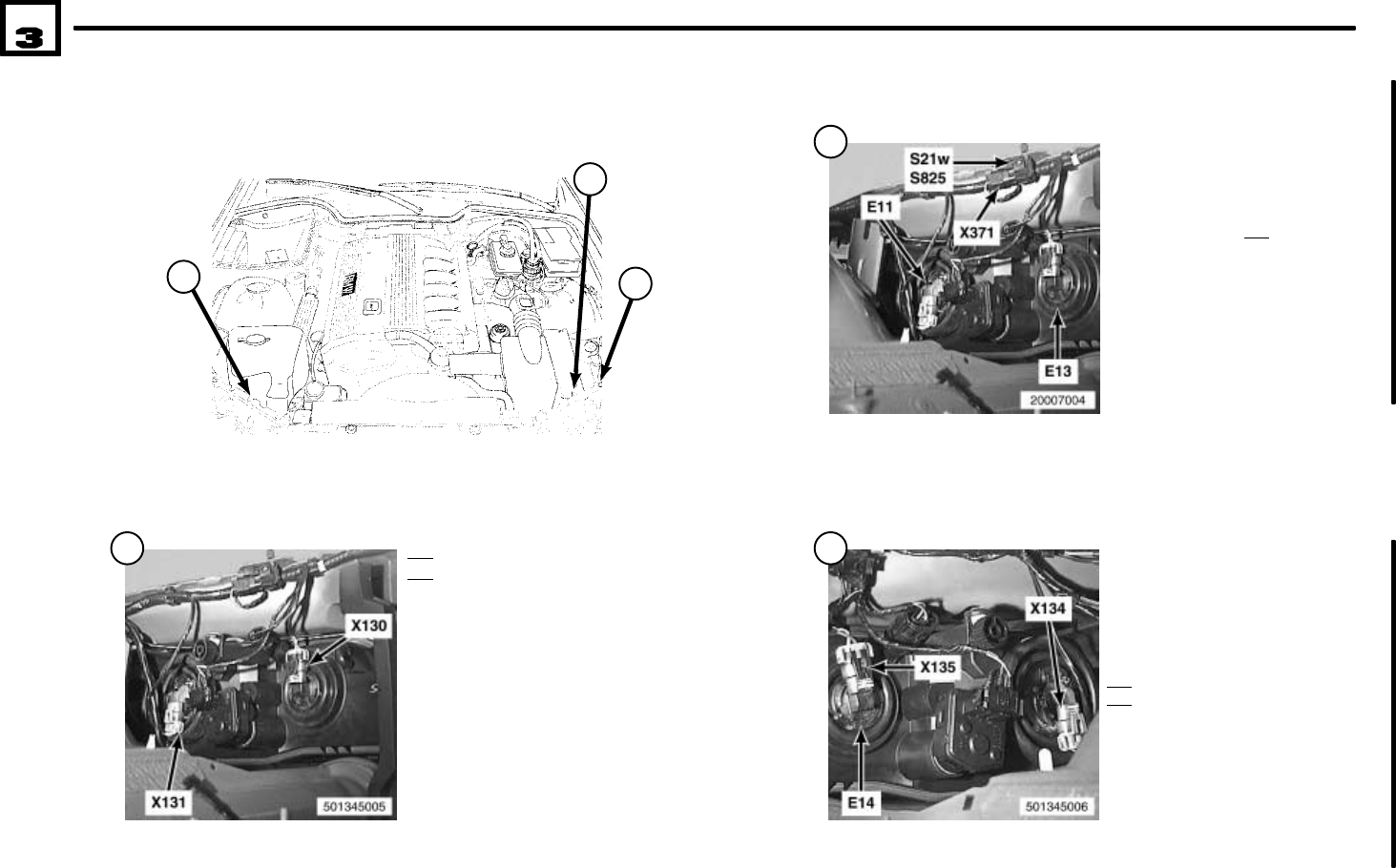 3

S21w
S825
E11
X371
E13
20007004

X130
X131
501345005

X134
X135
E14
501345006