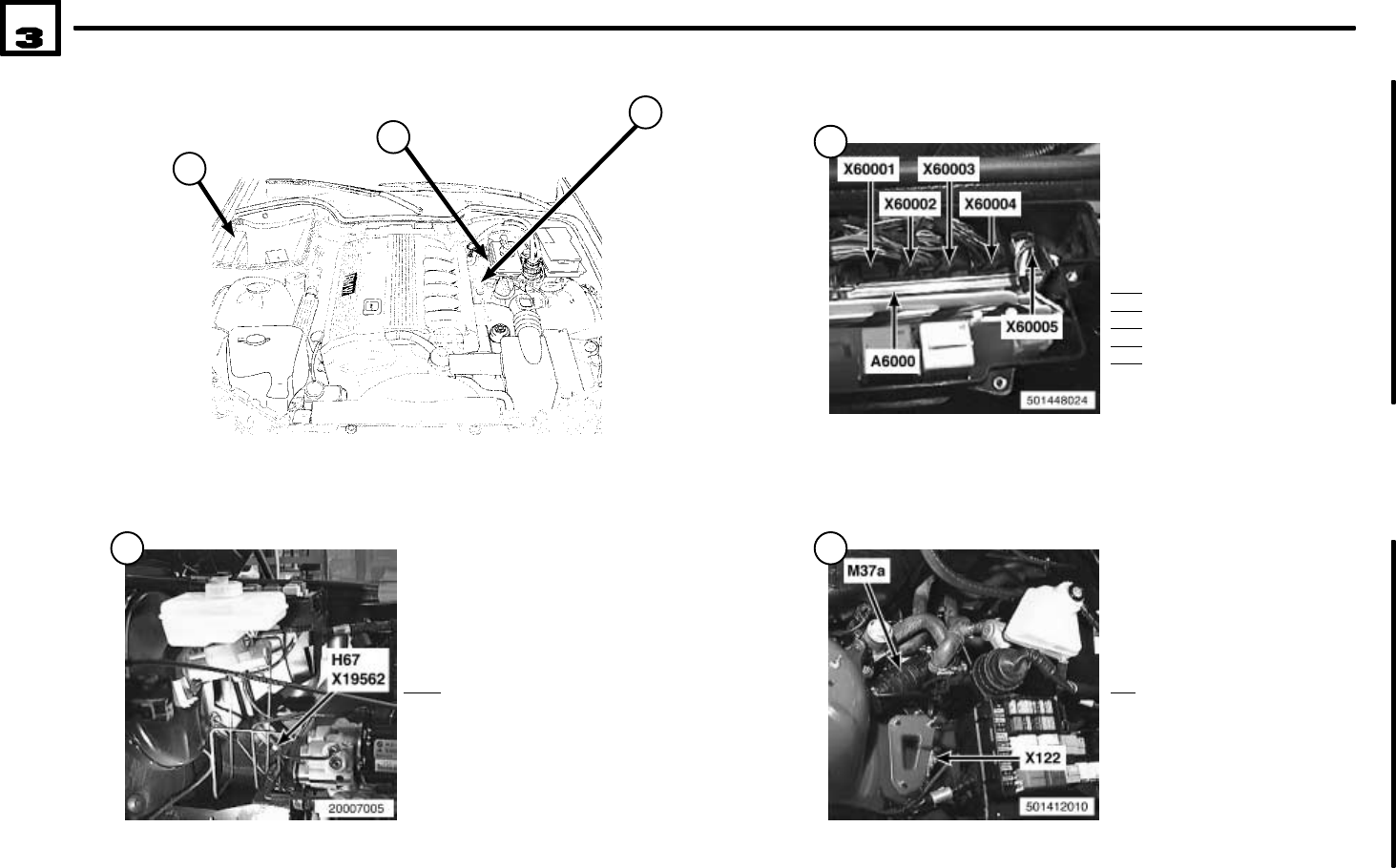 3

X60001 X60003
X60002 X60004
X60005
A6000
501448024

H67
X19562
20007005

M37a
X122
501412010