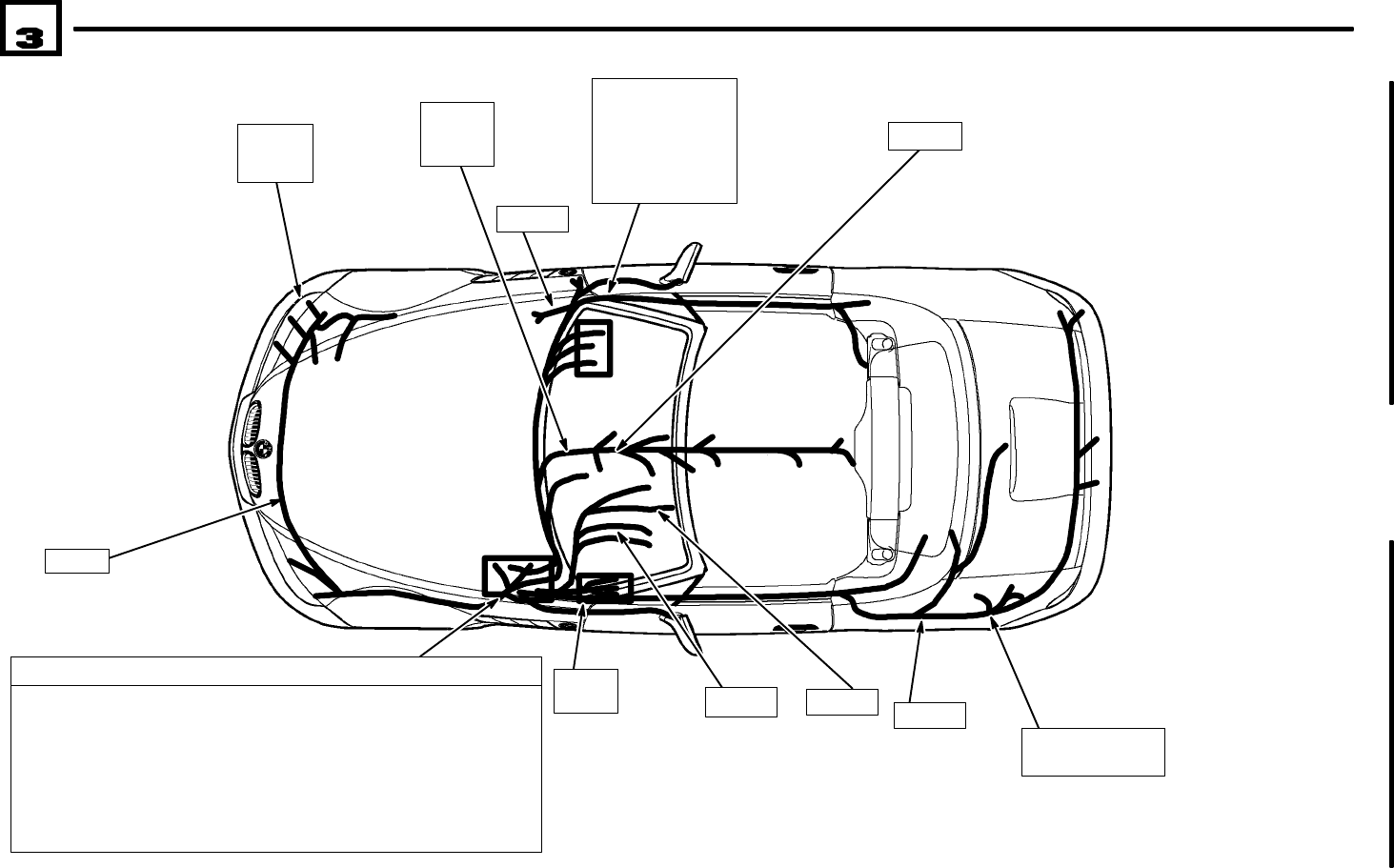 3