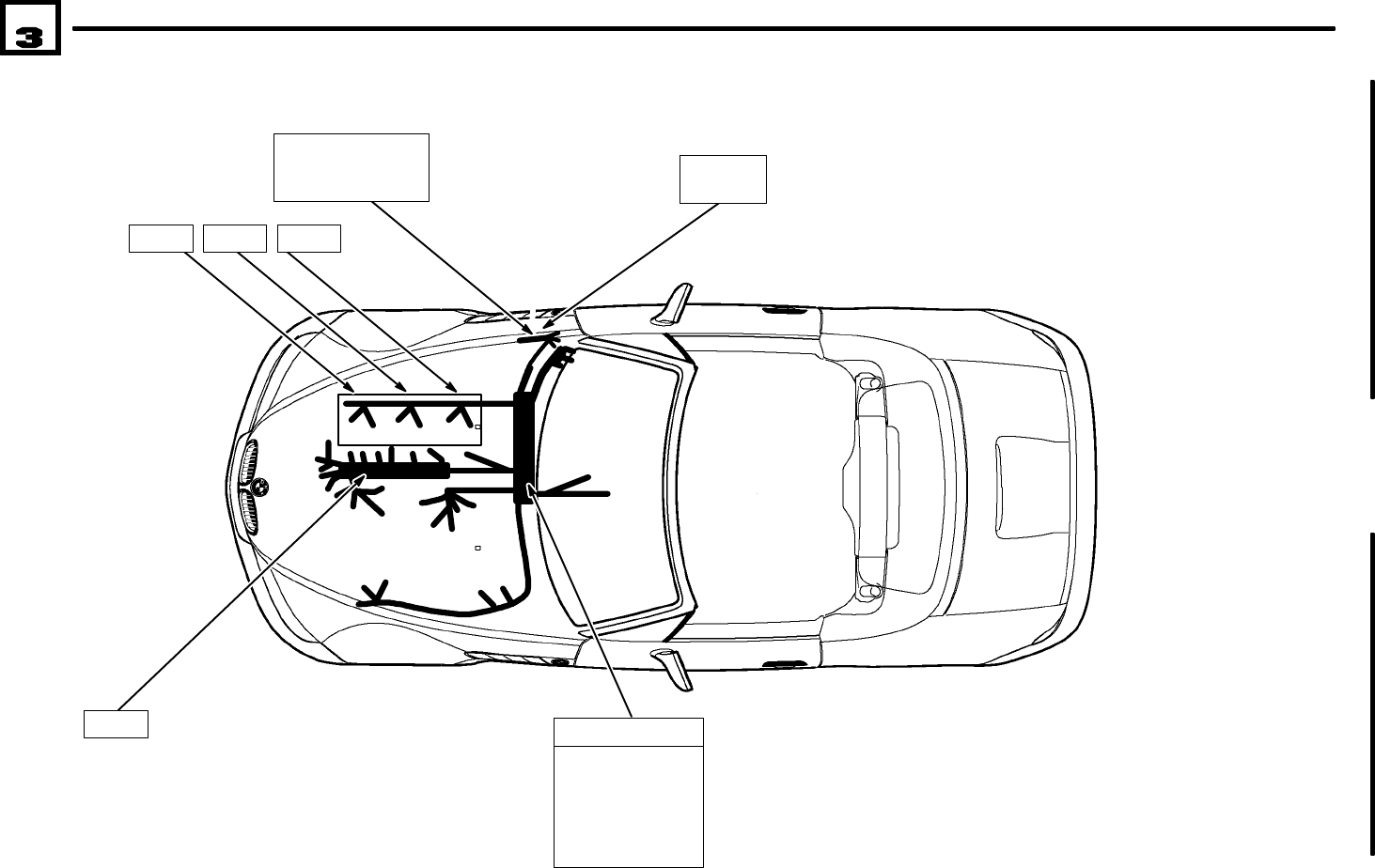 3