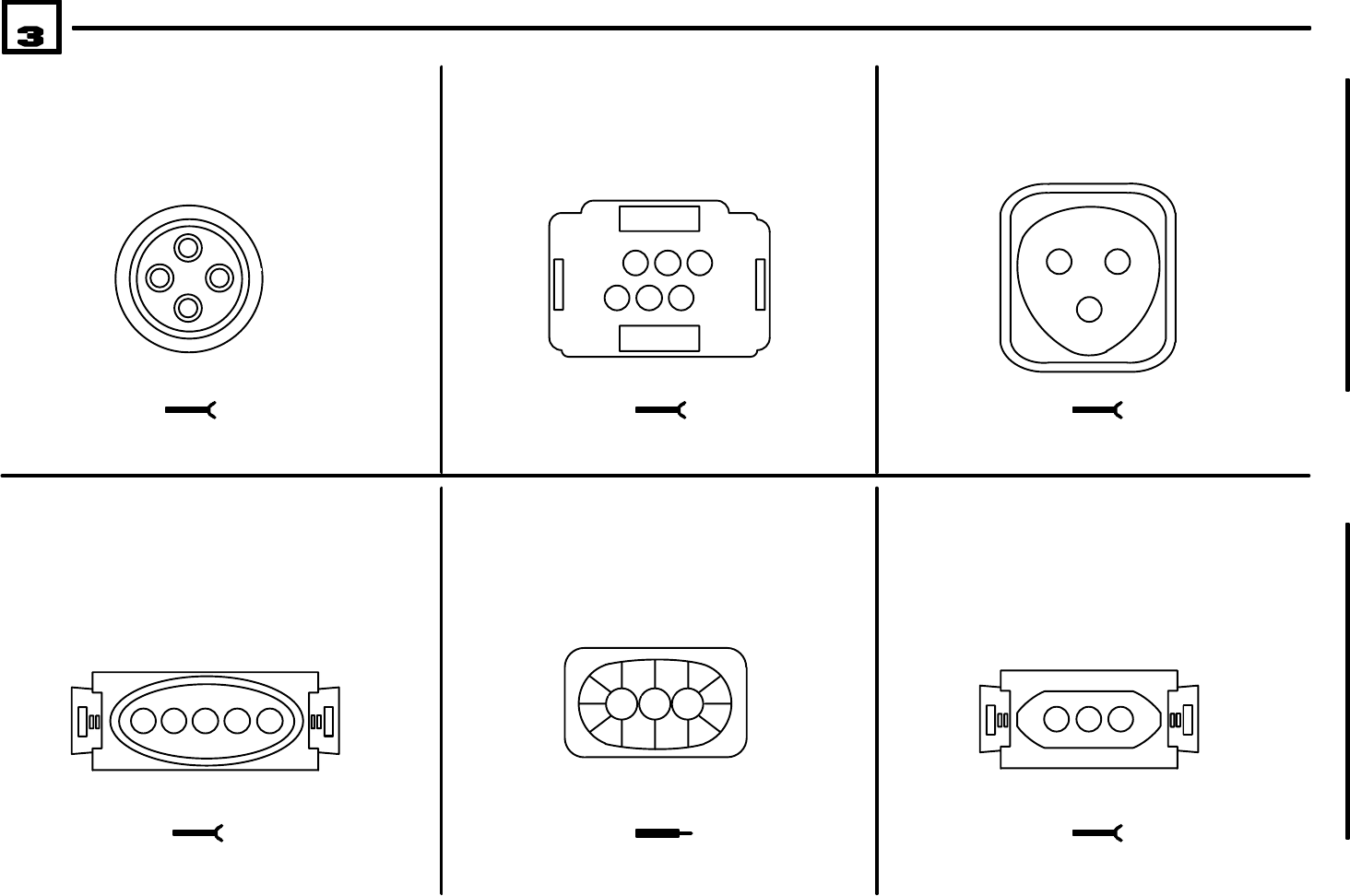 3