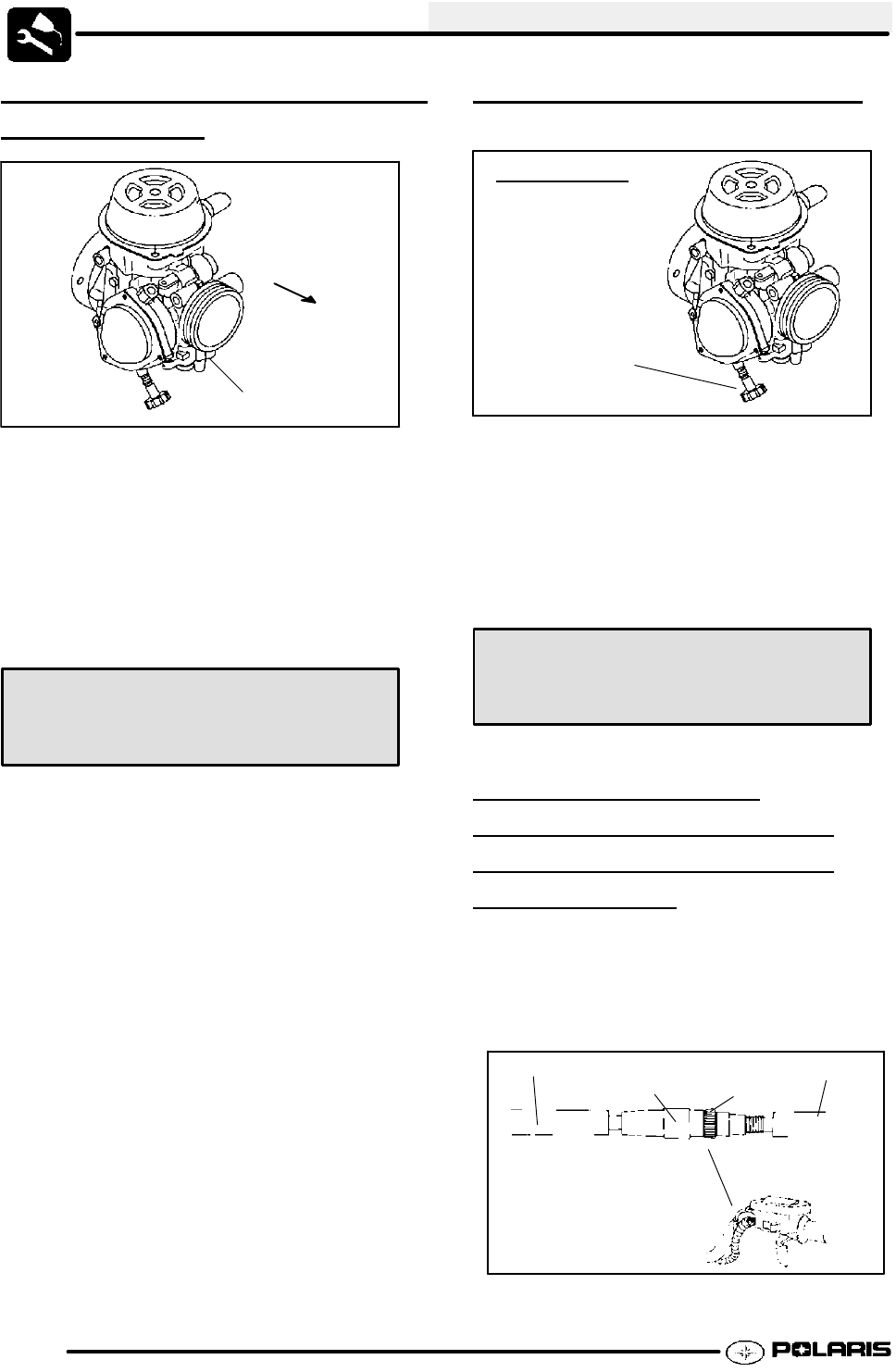 POLARIS