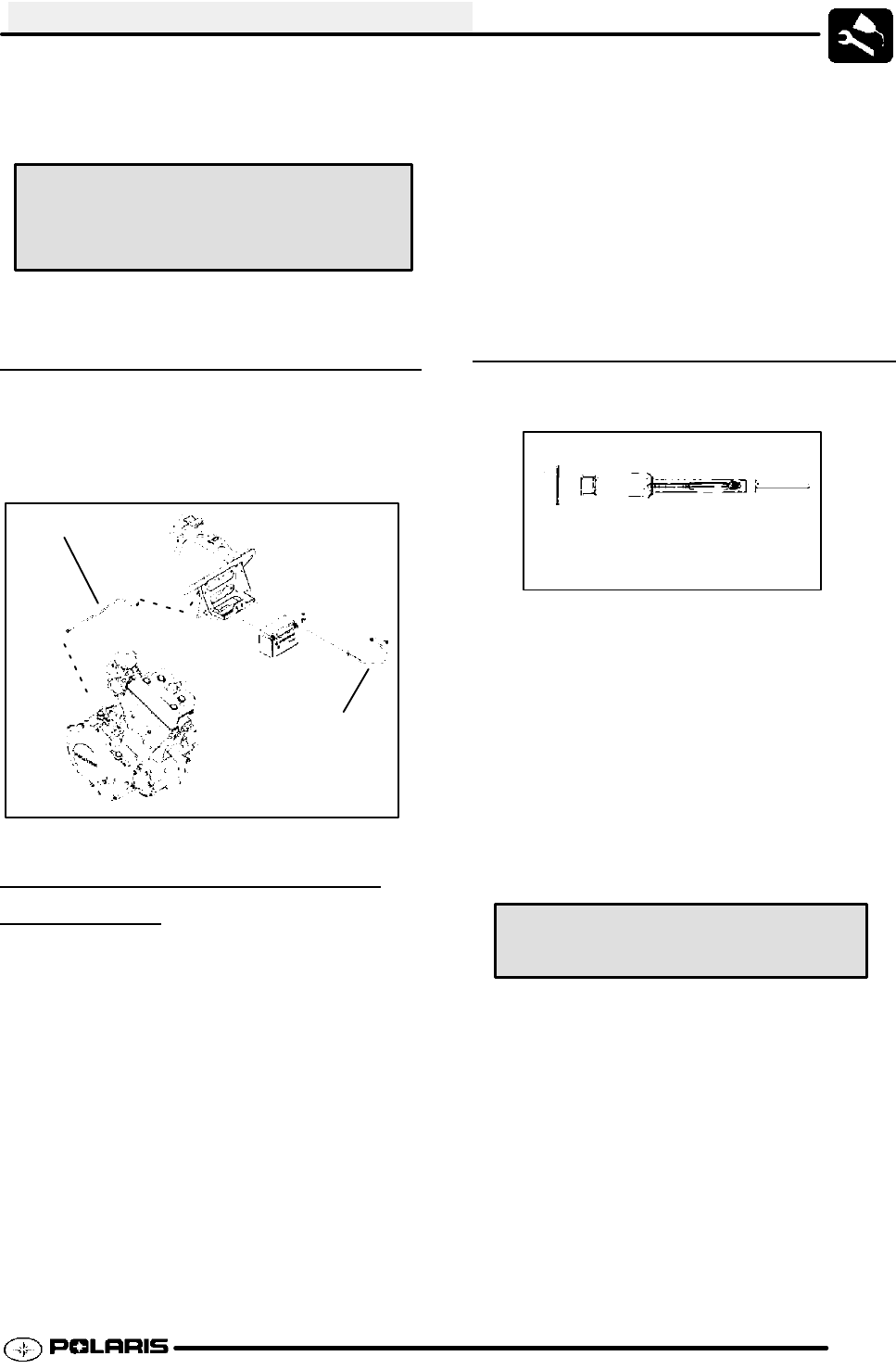 POLARIS