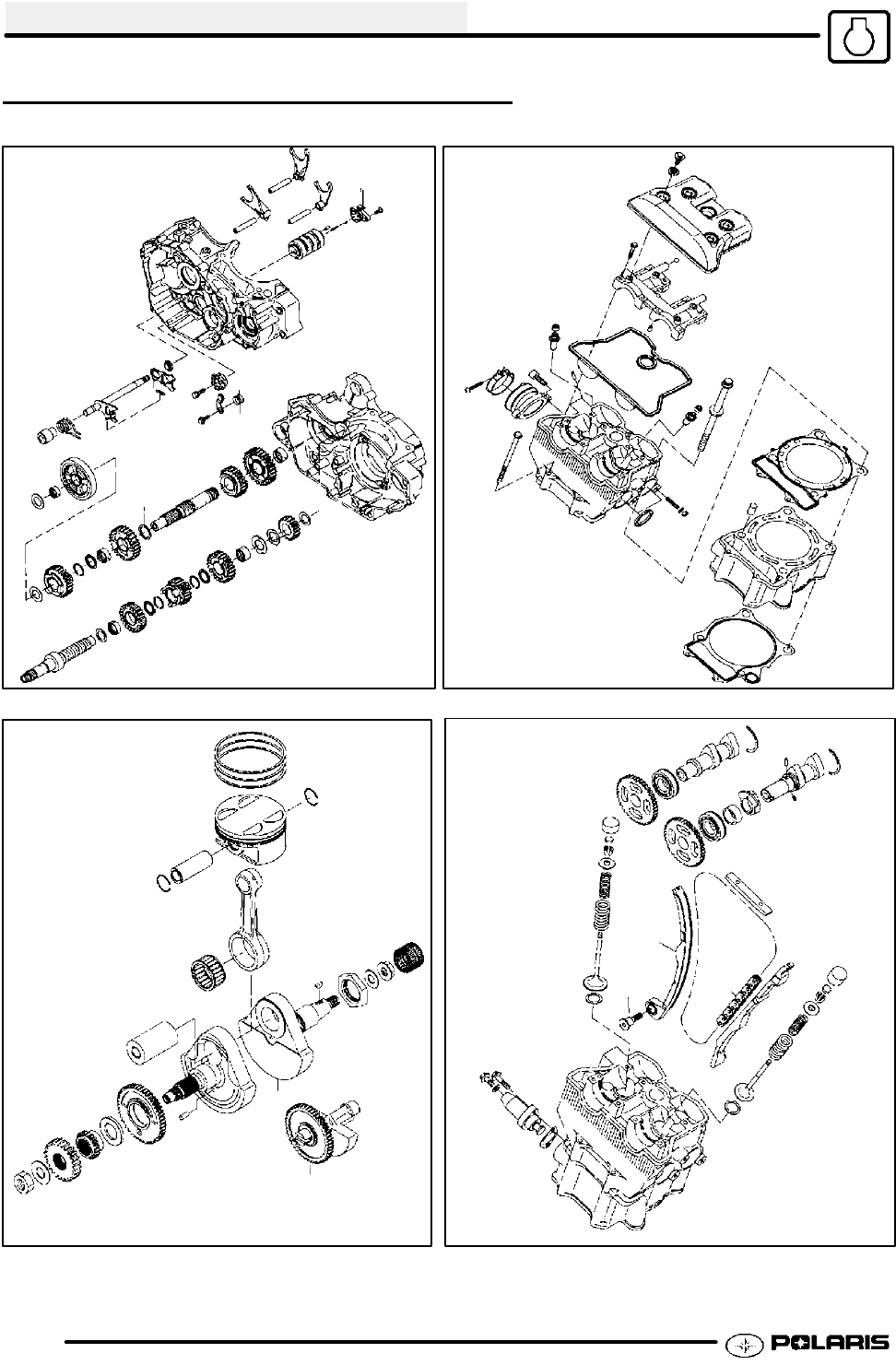 POLARIS