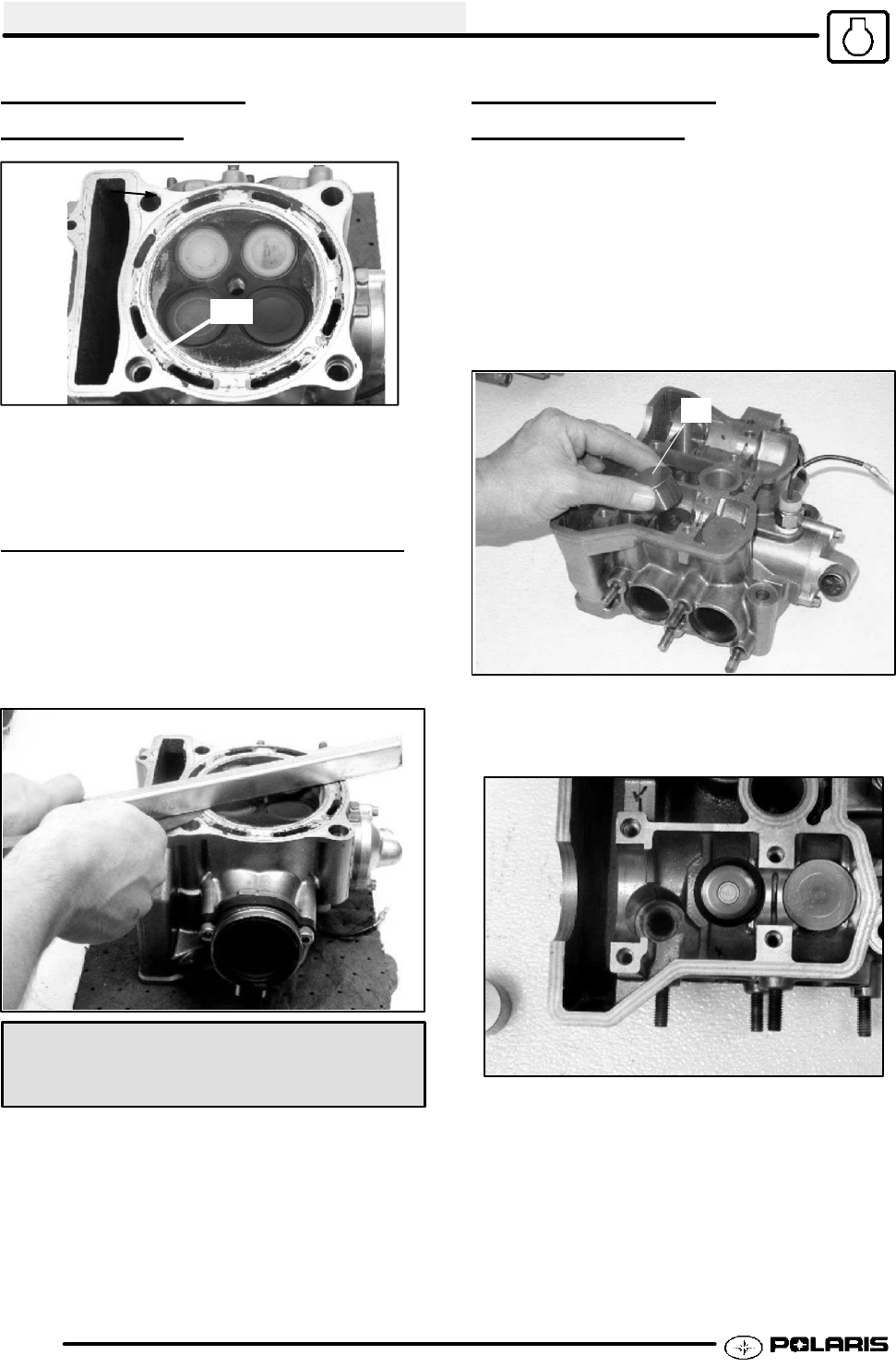 POLARIS