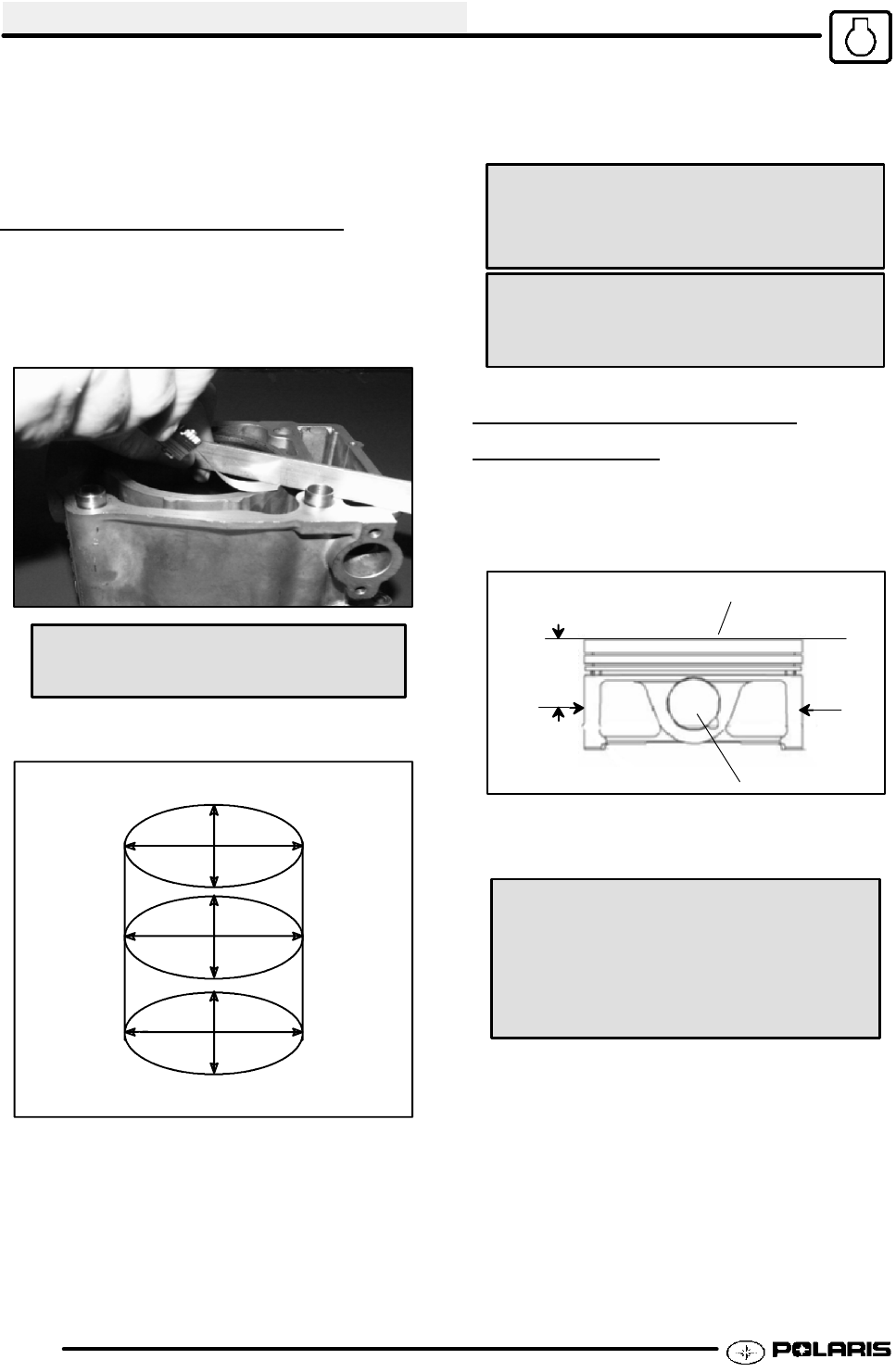 POLARIS