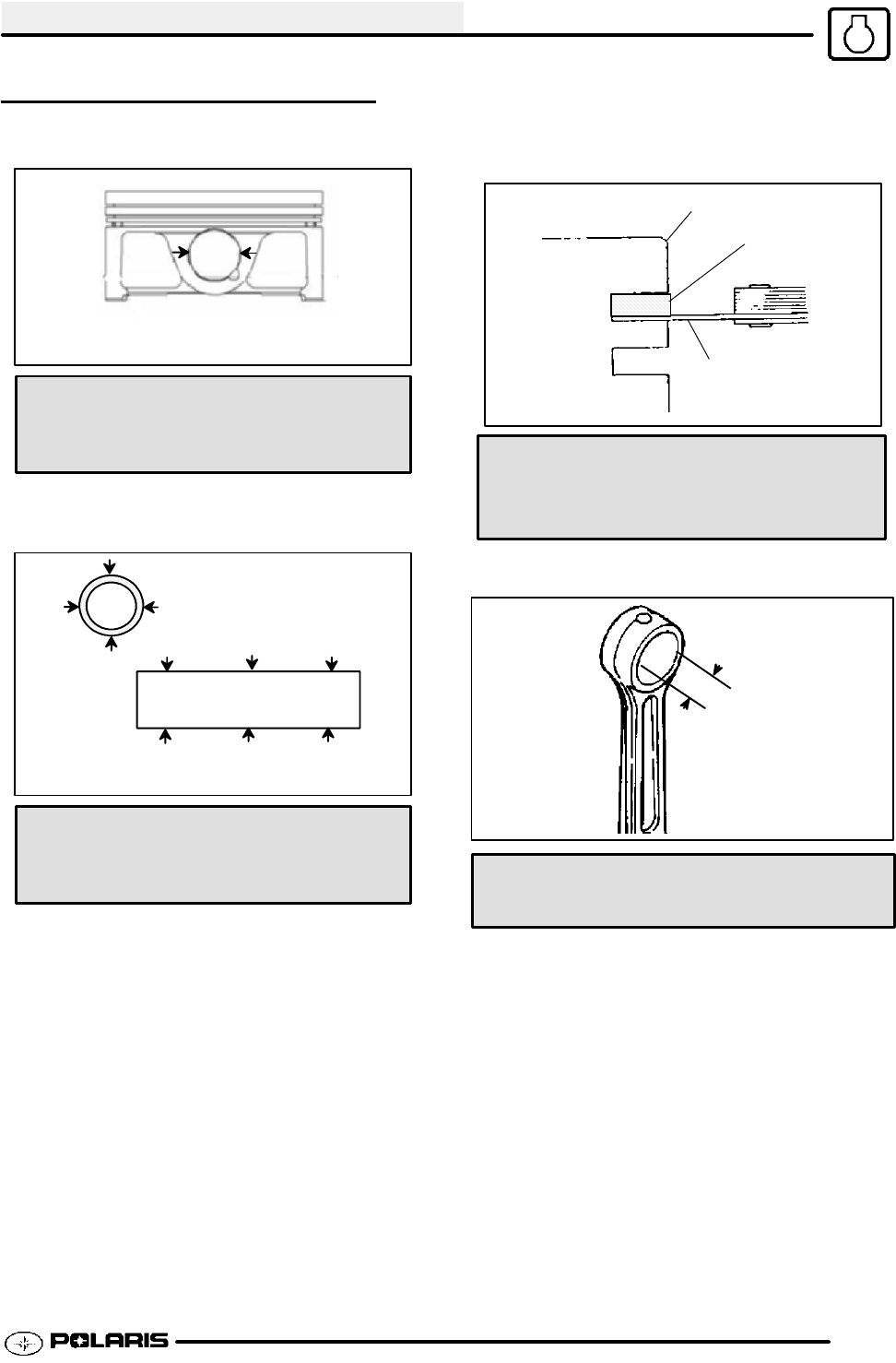 POLARIS