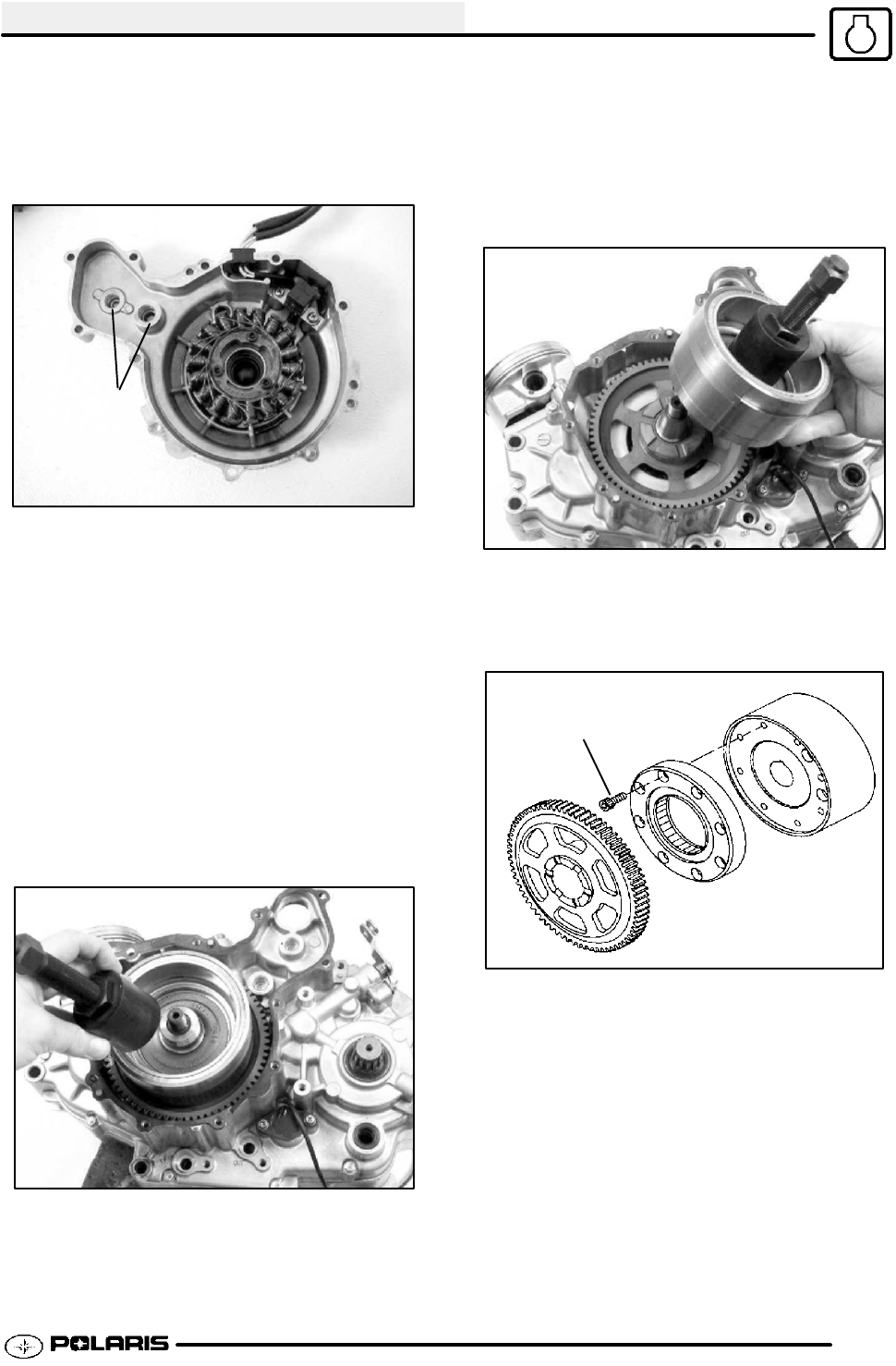 POLARIS