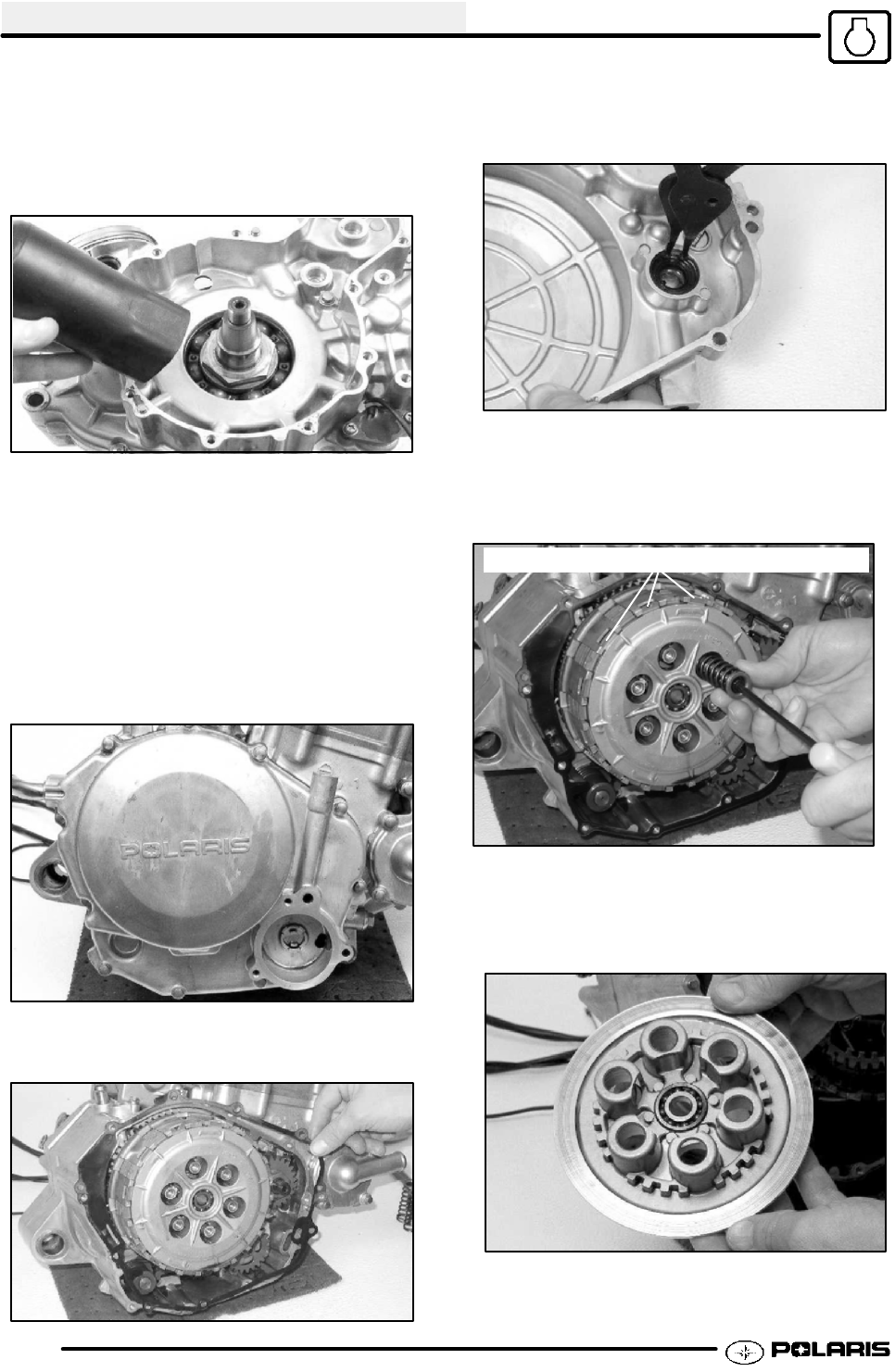 POLARIS

POLARIS